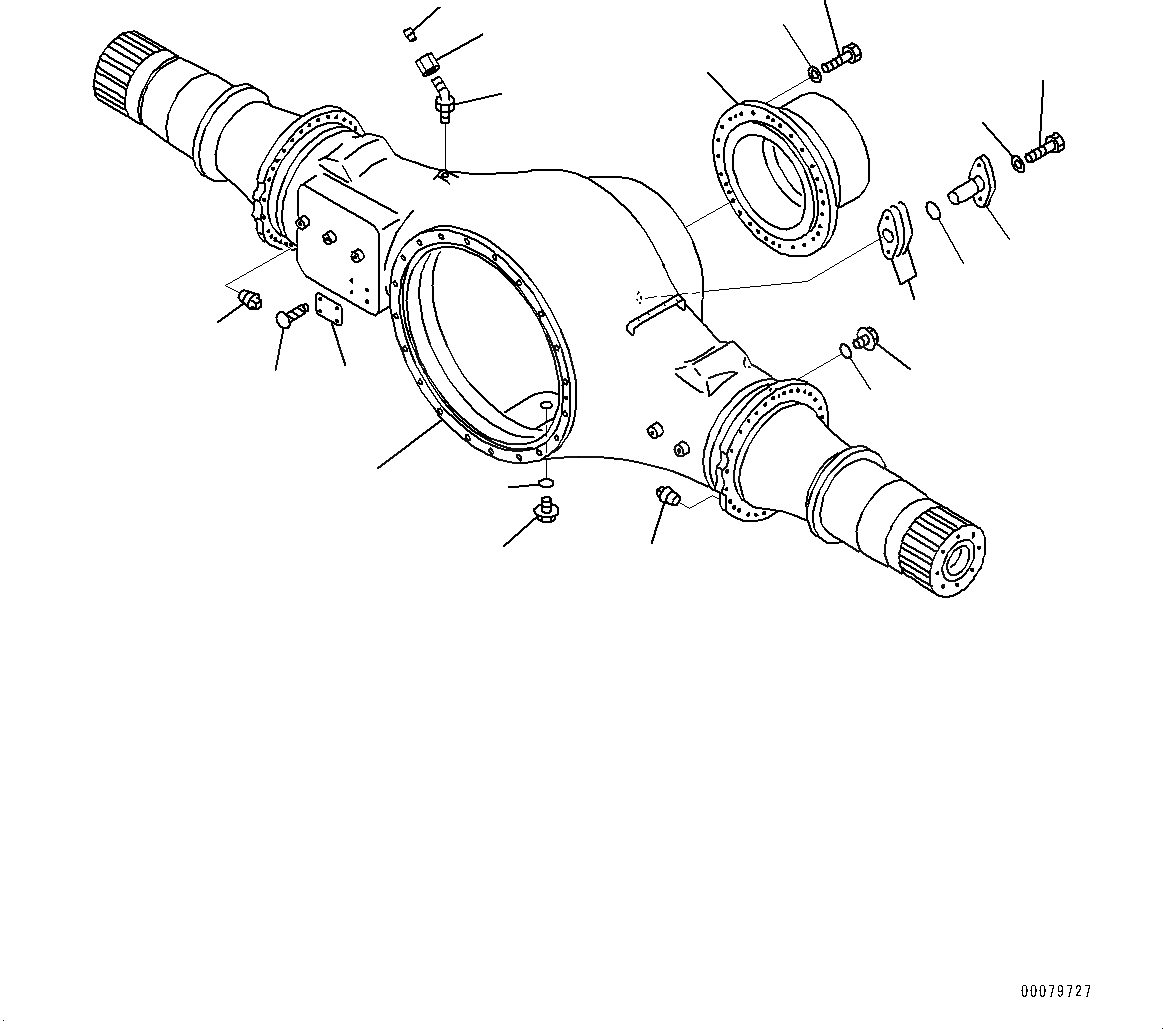 00079727