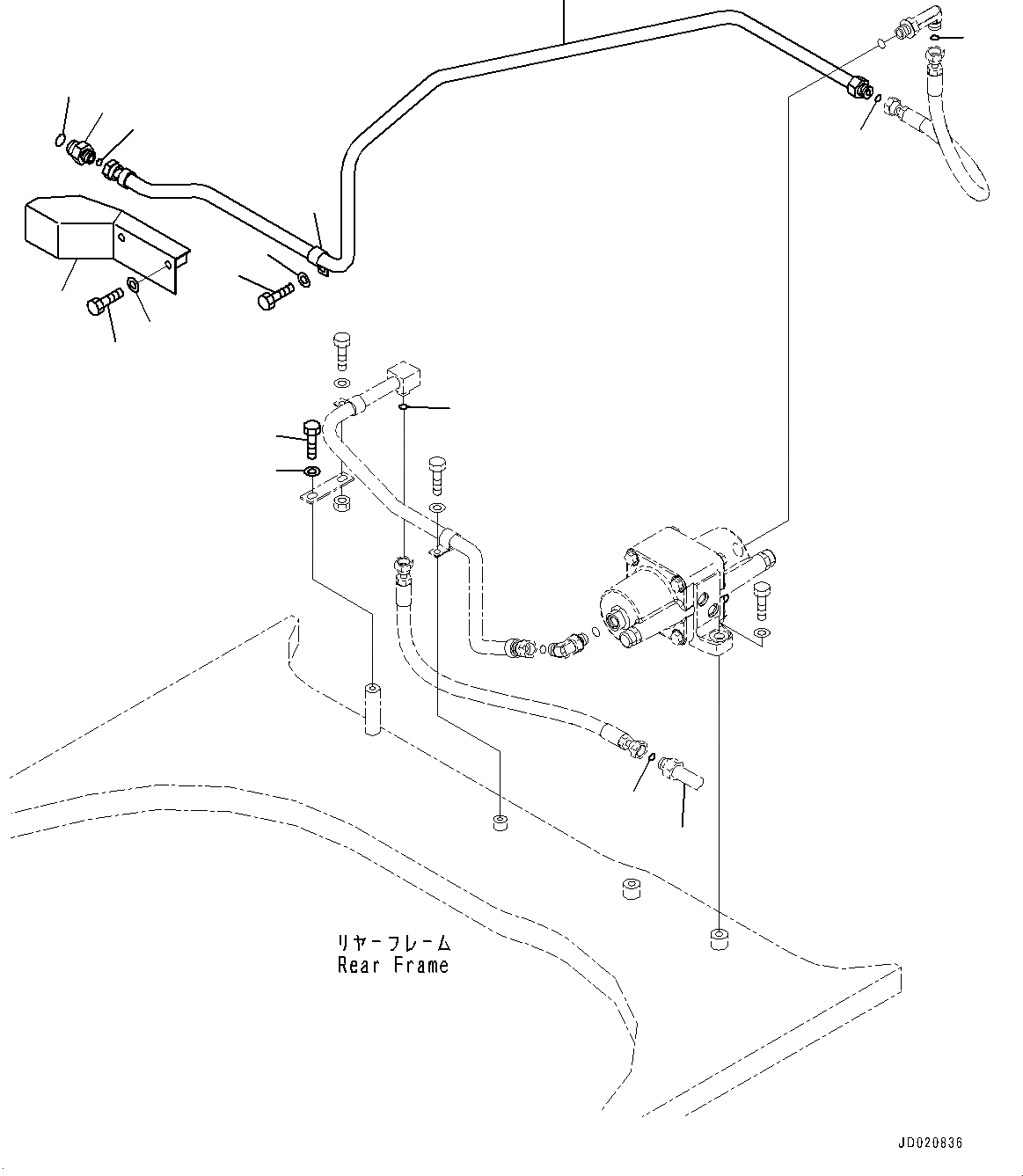 リヤーフレーム
Rear Frame

JD020836