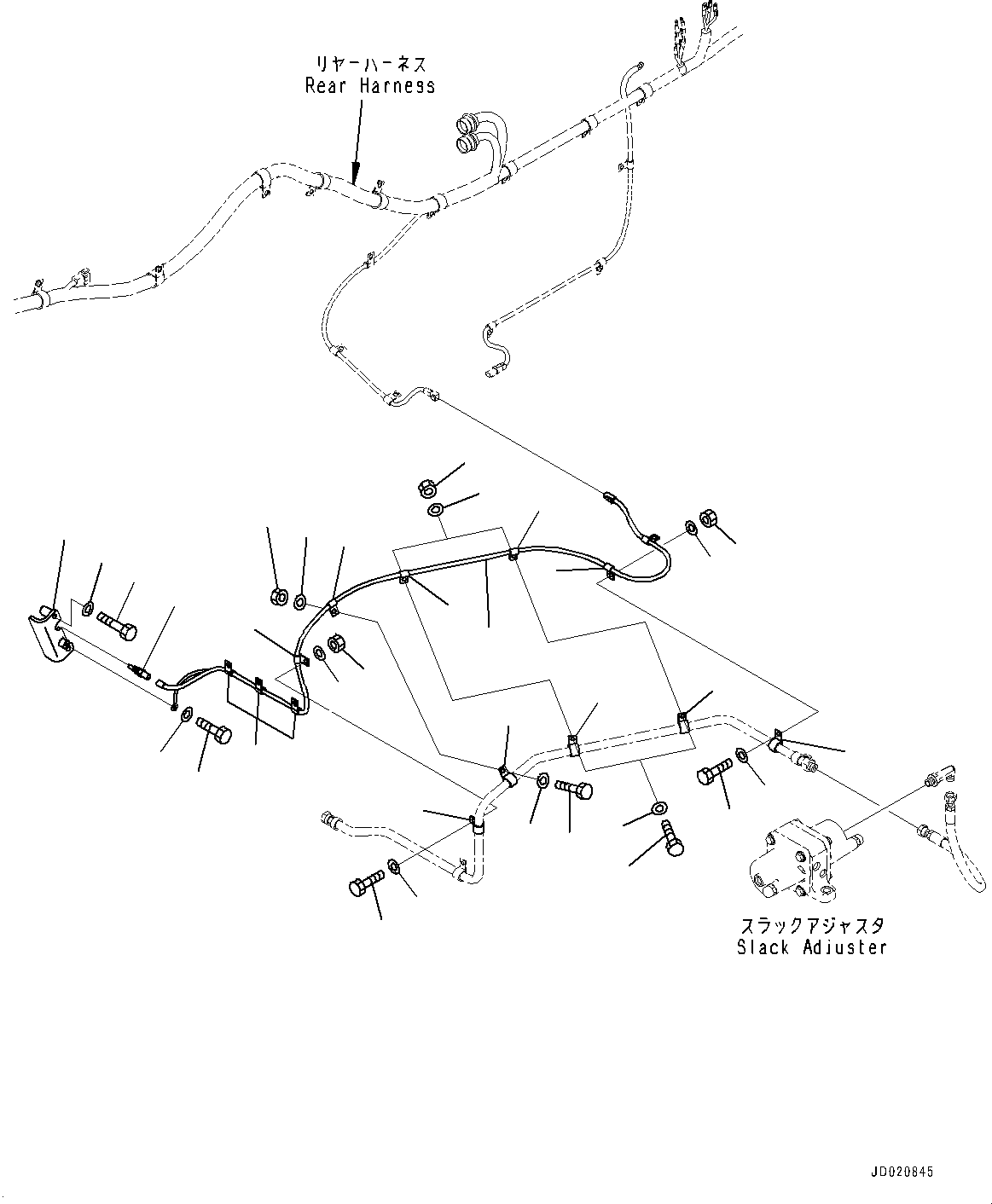 リヤーハーネス
Rear Harness

スラックアジャスタ
Slack Adjuster

JD020845