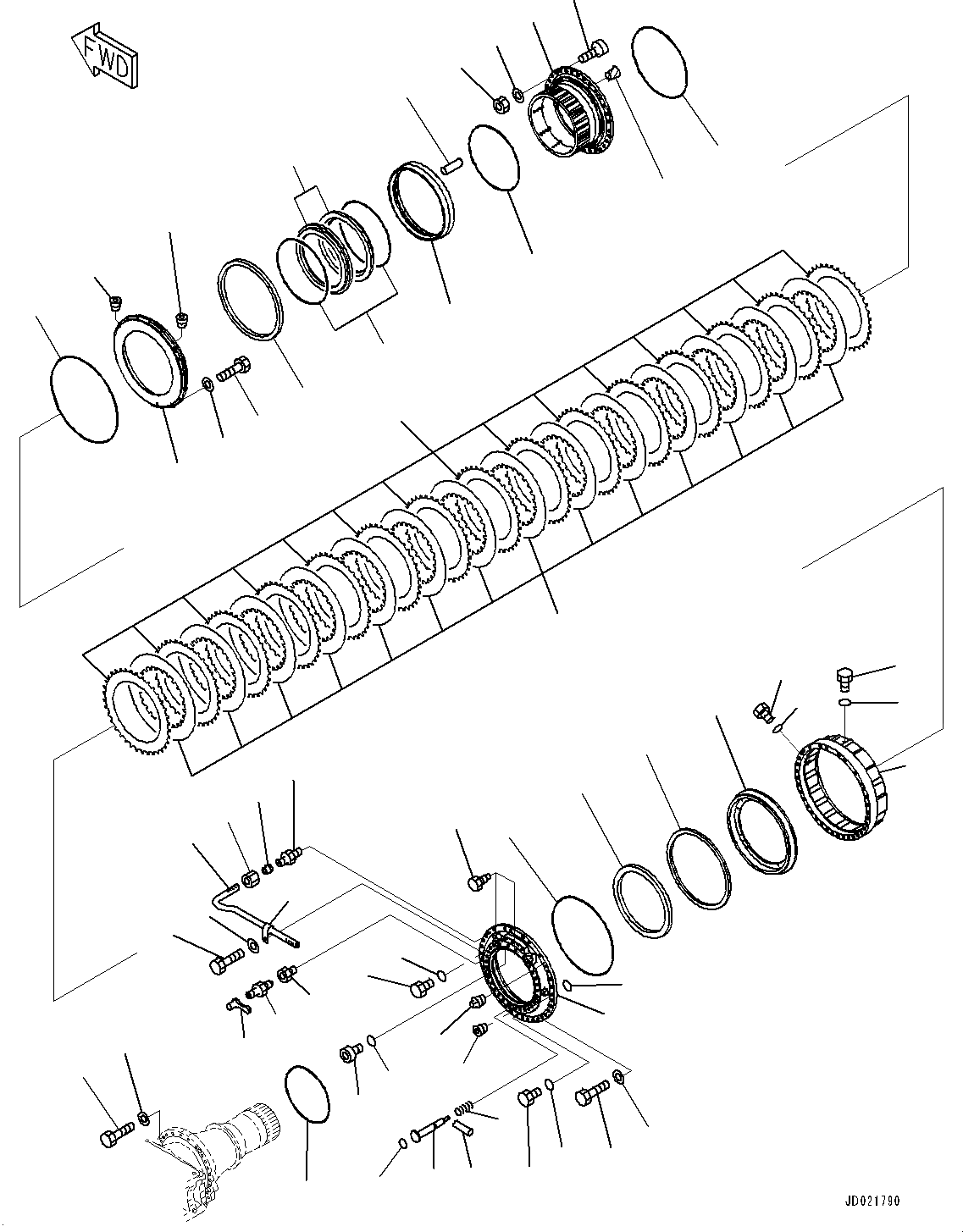 FWD

JD021790