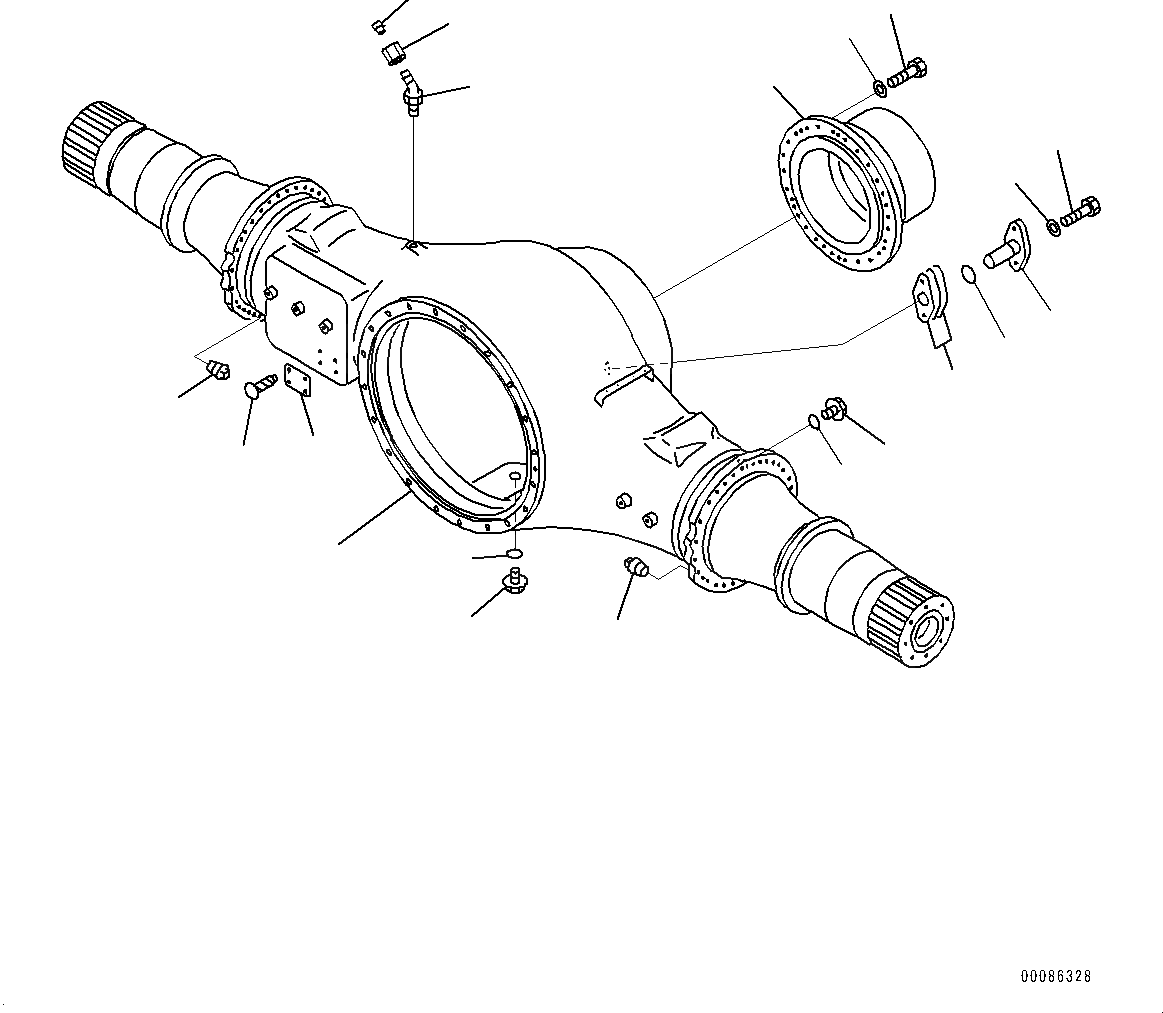 00086328