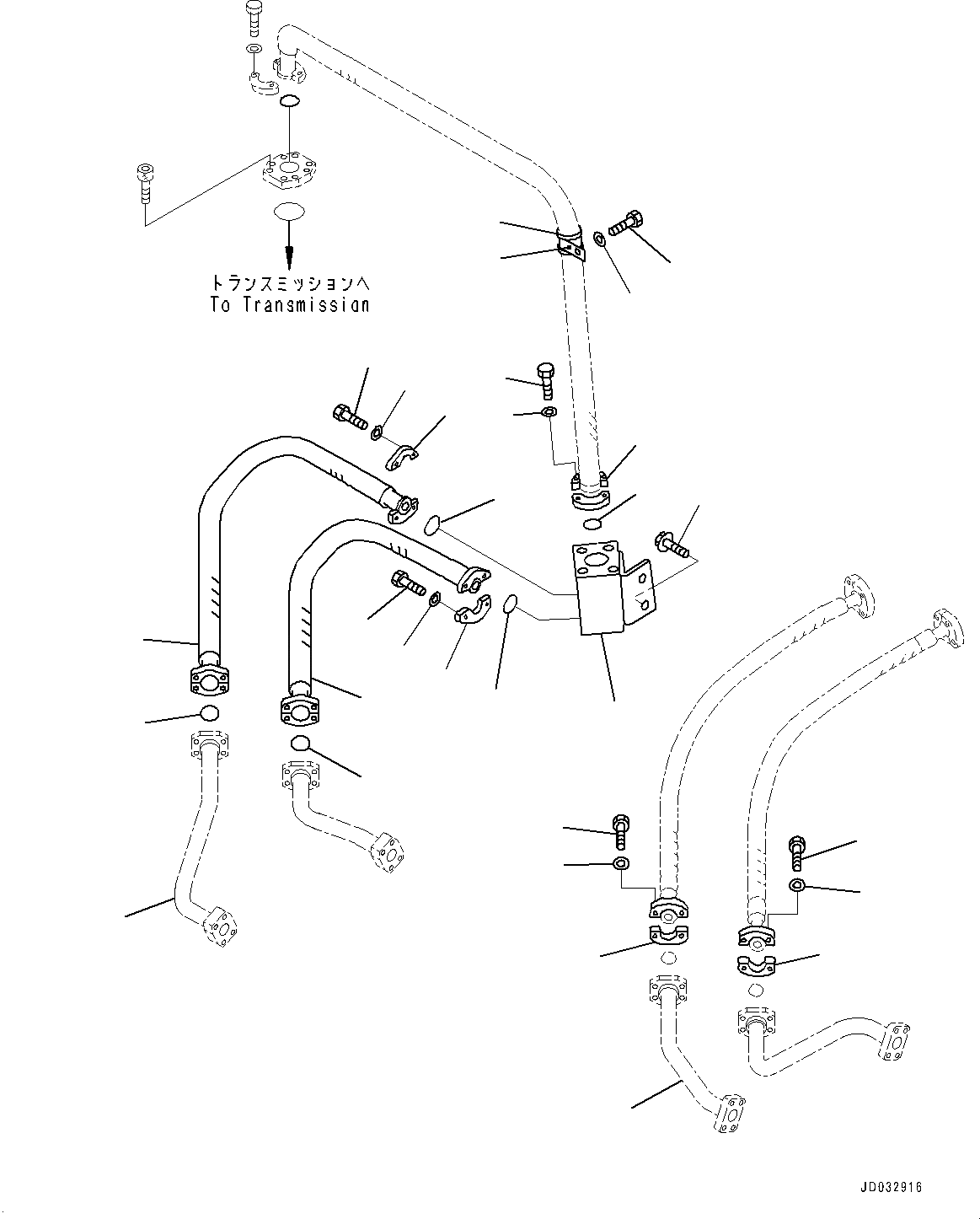 トランスミッションへ
To Transmission

JD032916