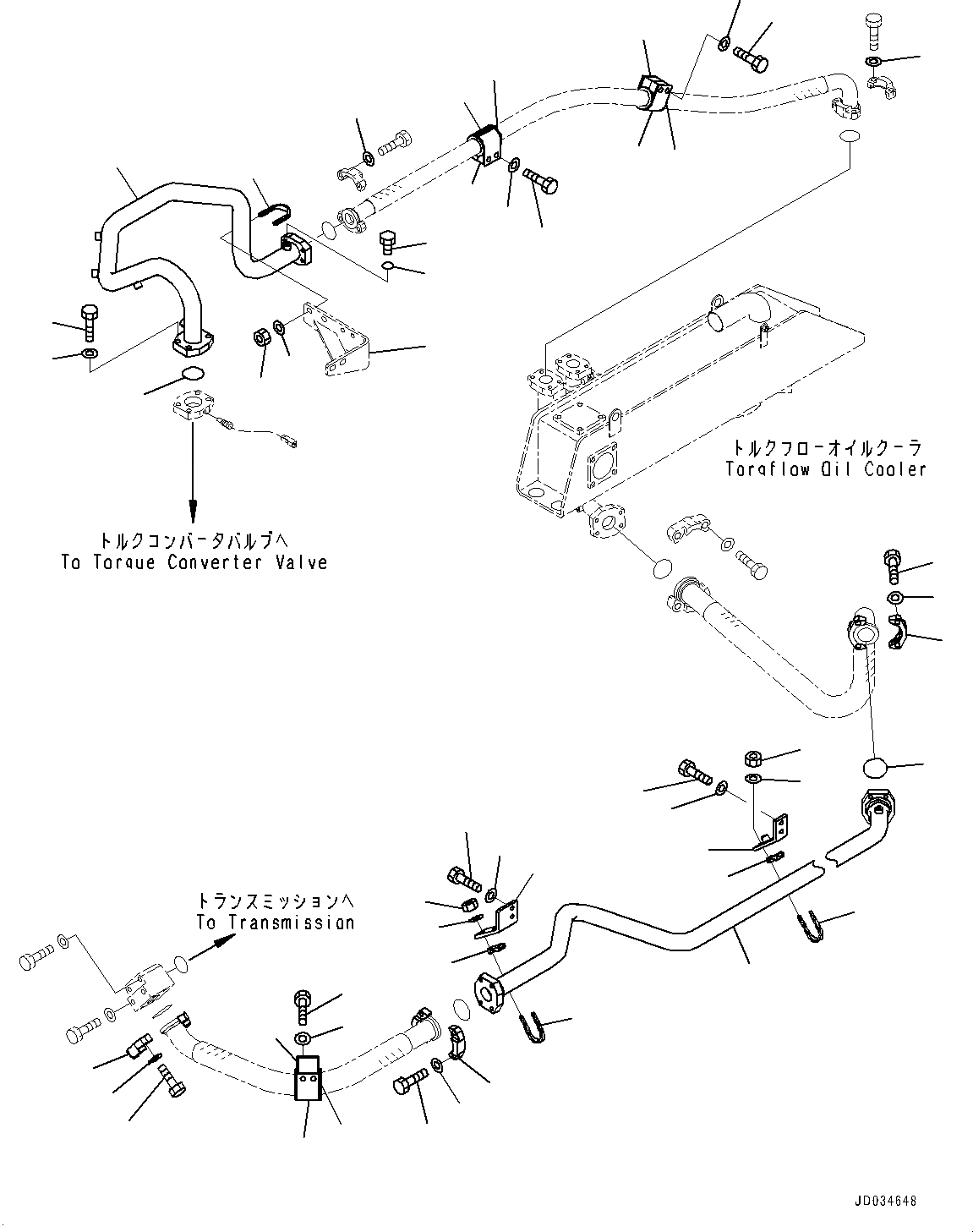 トルクフローオイルクーラ
Torqflow Oil Cooler

トルクコンバータバルブへ
To Torque Converter Valve

トランスミッションへ
To Transmission

JD034648