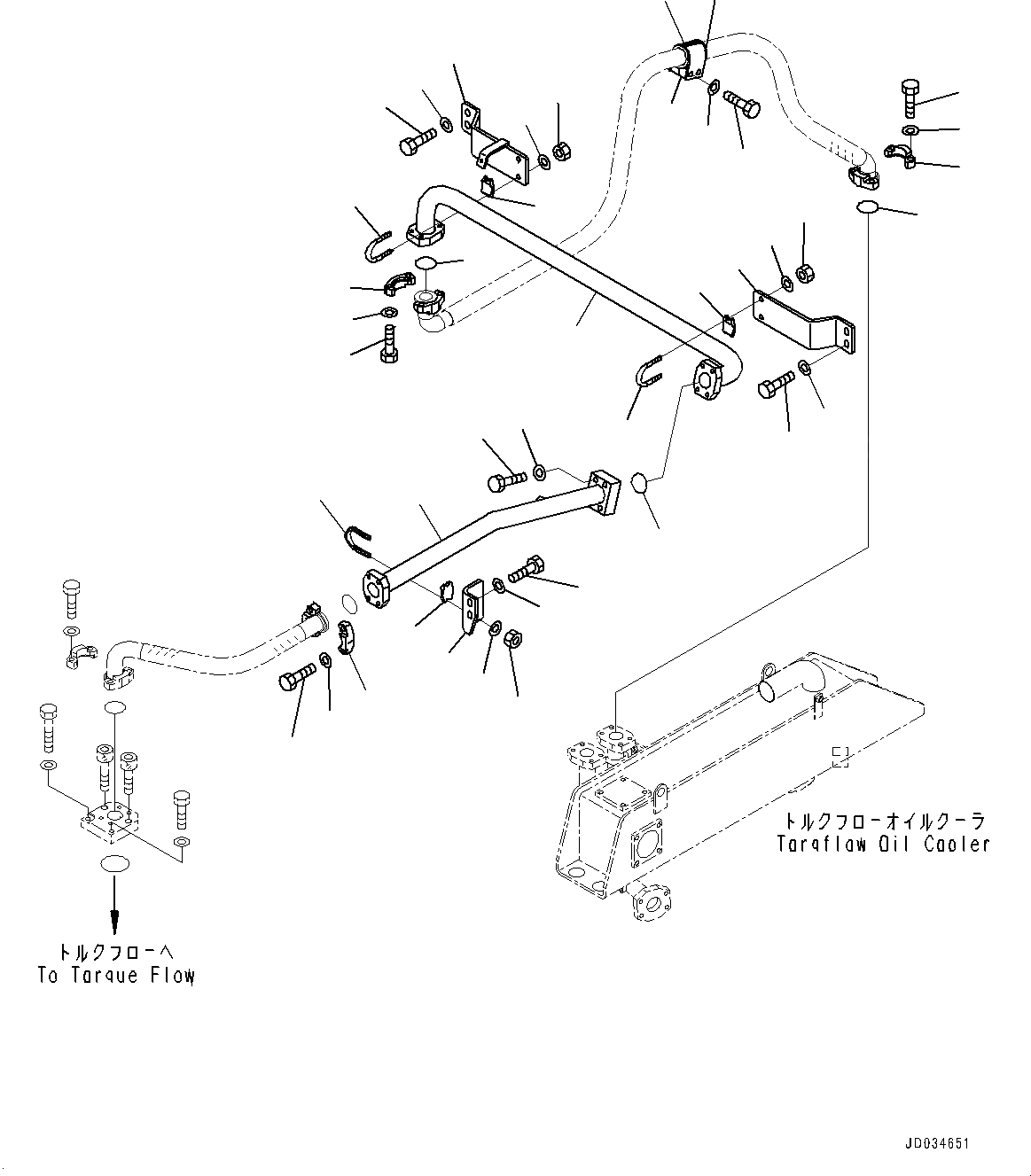 トルクフローオイルクーラ
Torqflow Oil Cooler

トルクフローへ
To Torque Flow

JD034651