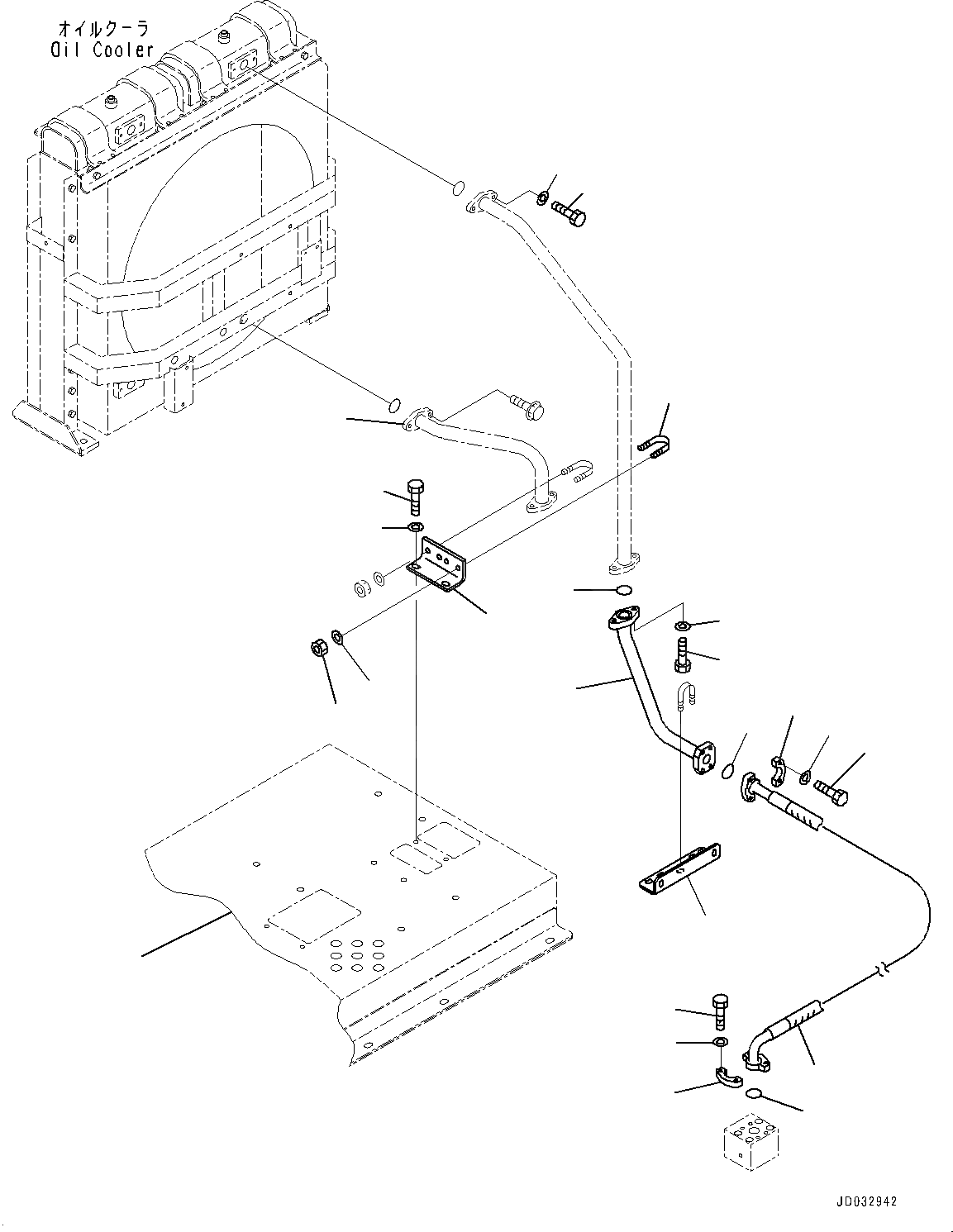 オイルクーラ
Oil Cooler

JD032942