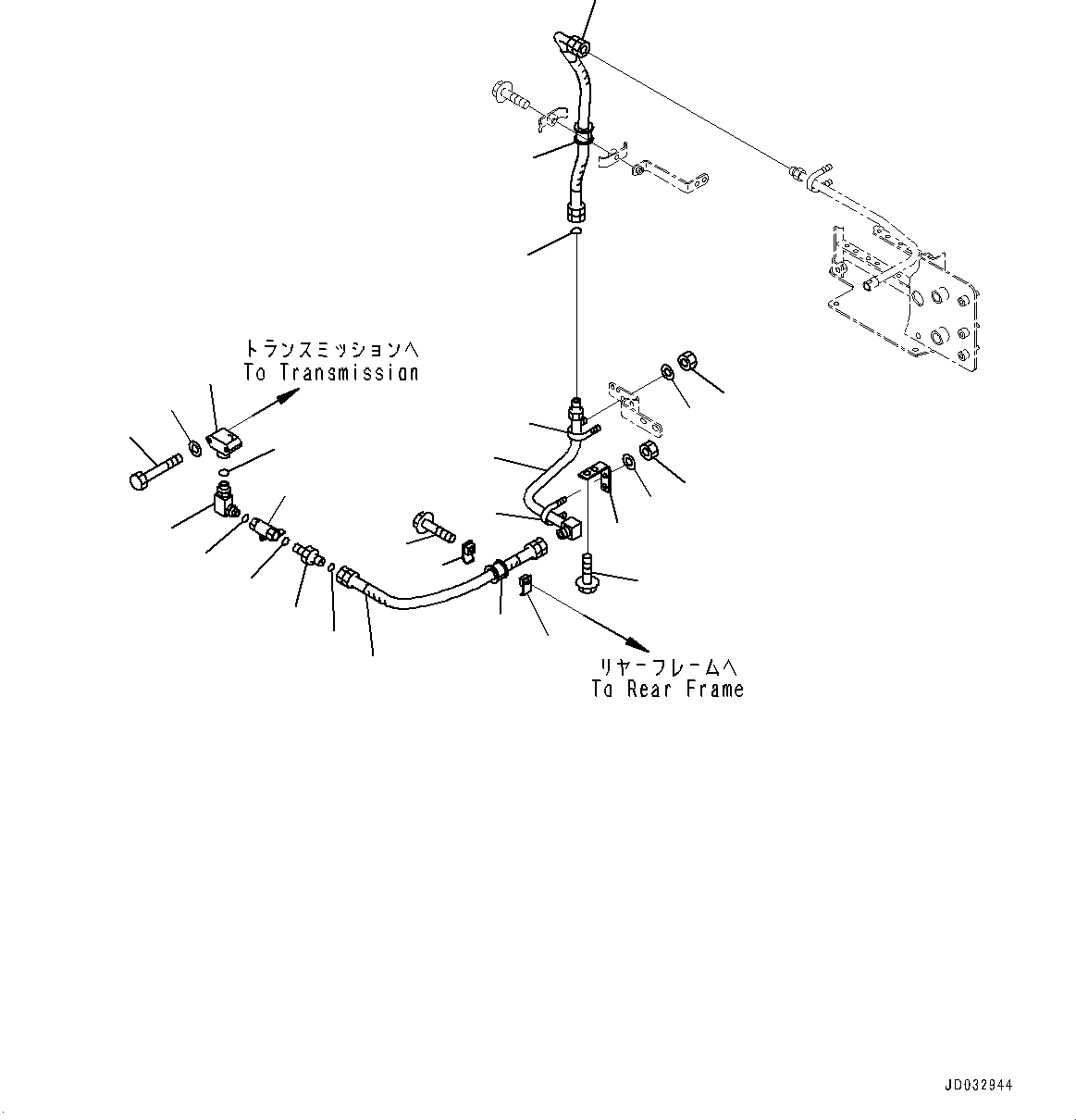 トランスミッションへ
To Transmission

リヤーフレームへ
To Rear Frame

JD032944