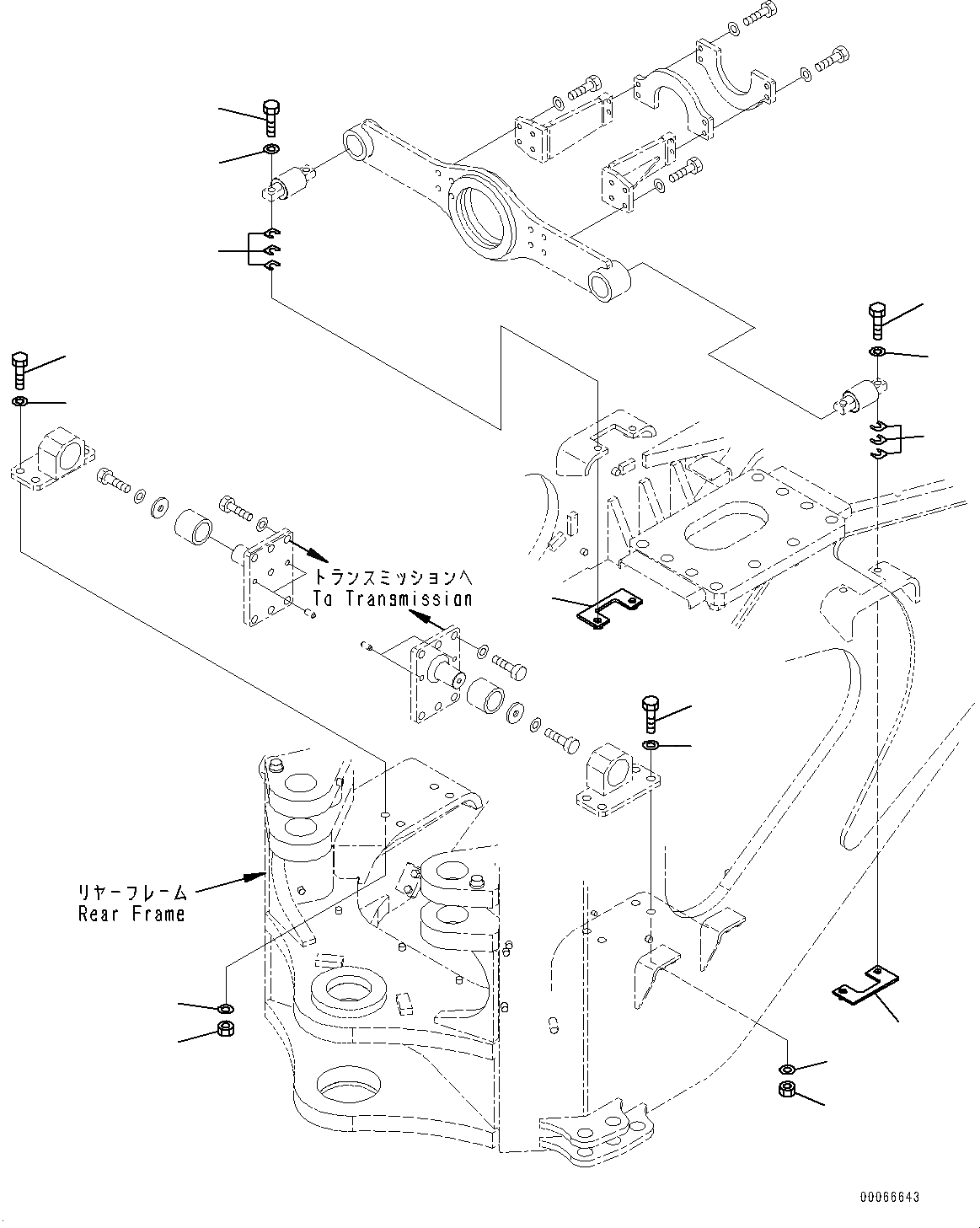 トランスミッションへ
To Transmission

リヤーフレーム
Rear Frame

00066643