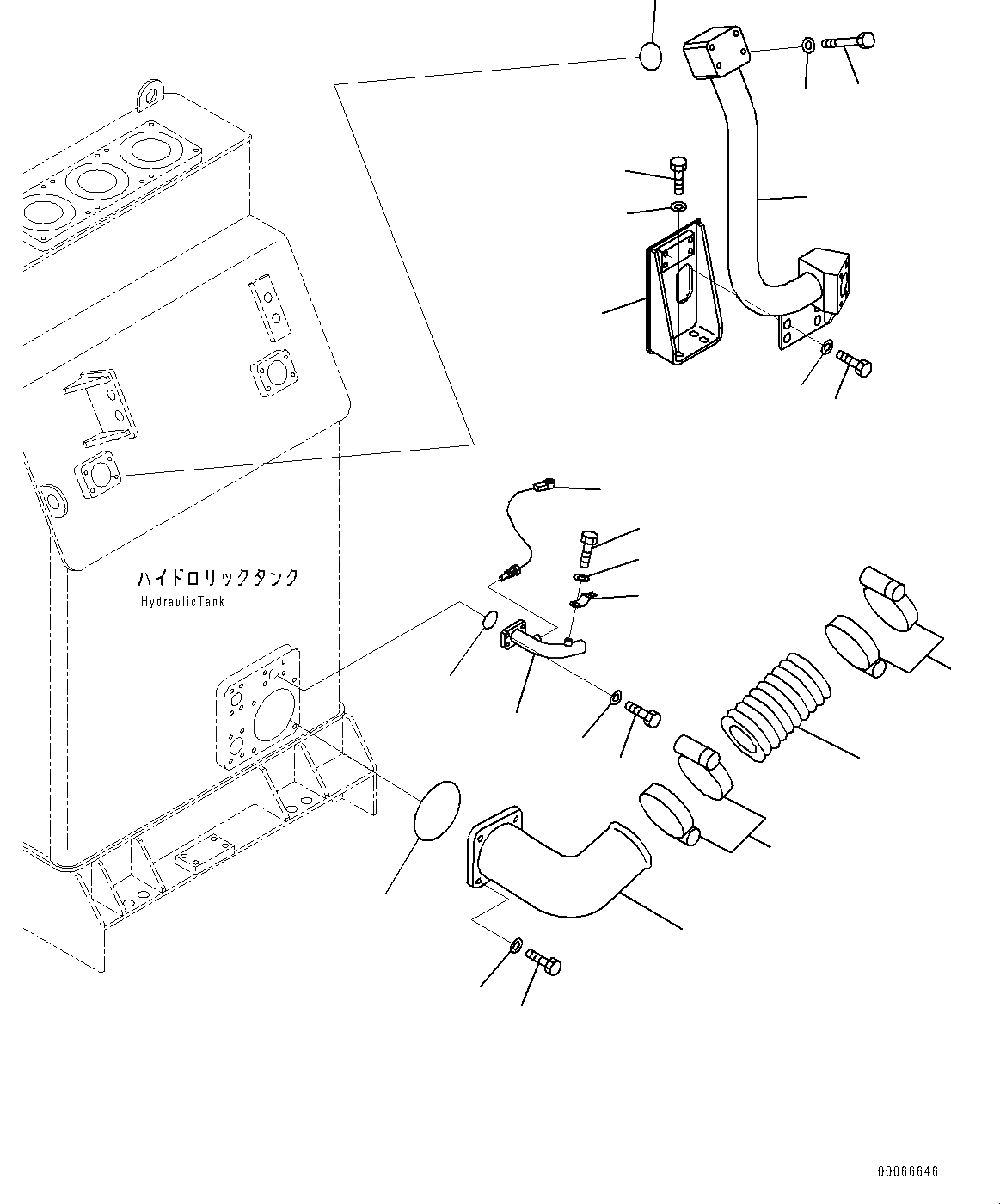 ハイドロリックタンク
HydraulicTank

00066646