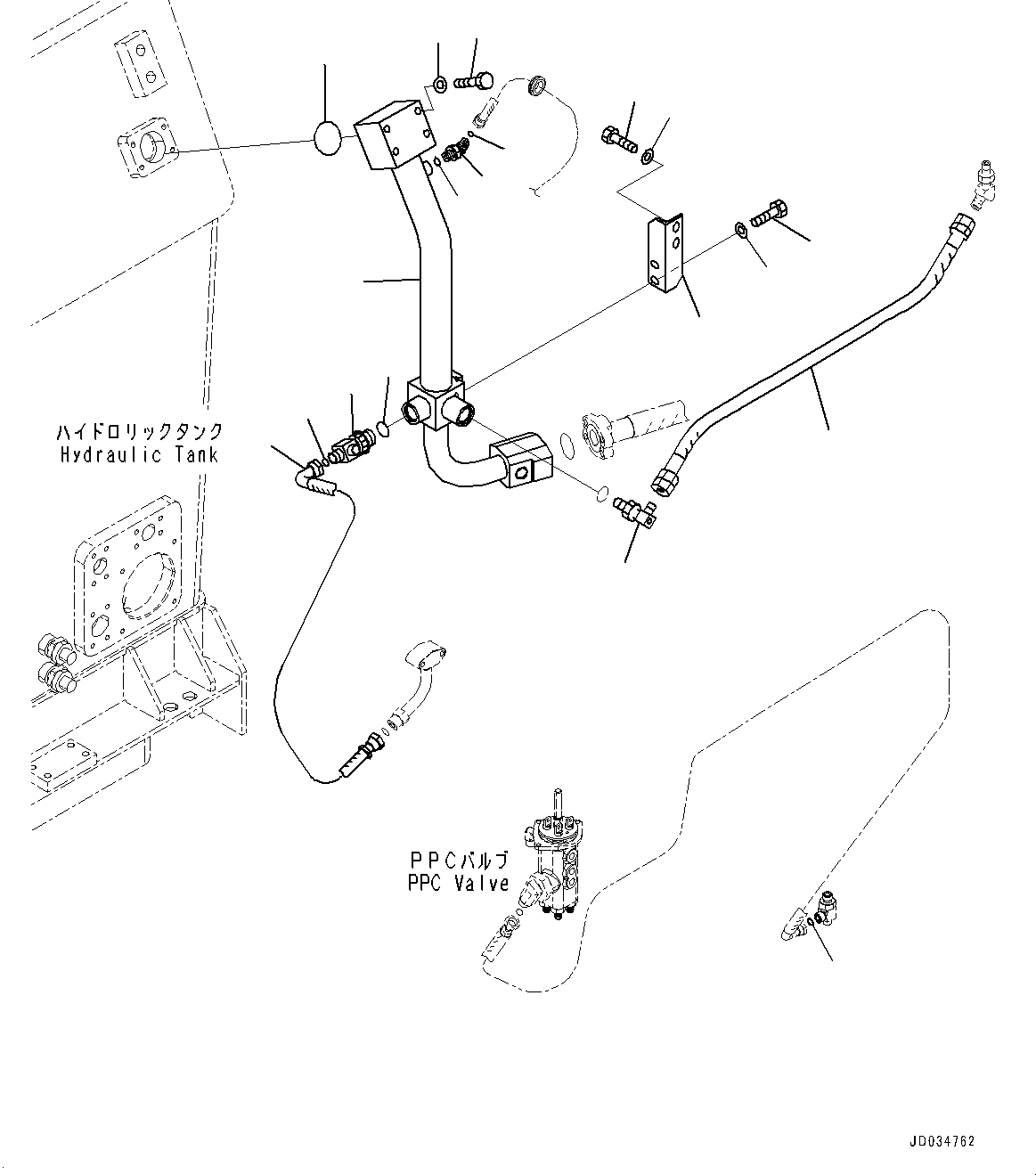 ハイドロリックタンク
Hydraulic Tank

PPCバルブ
PPC Valve

JD034762