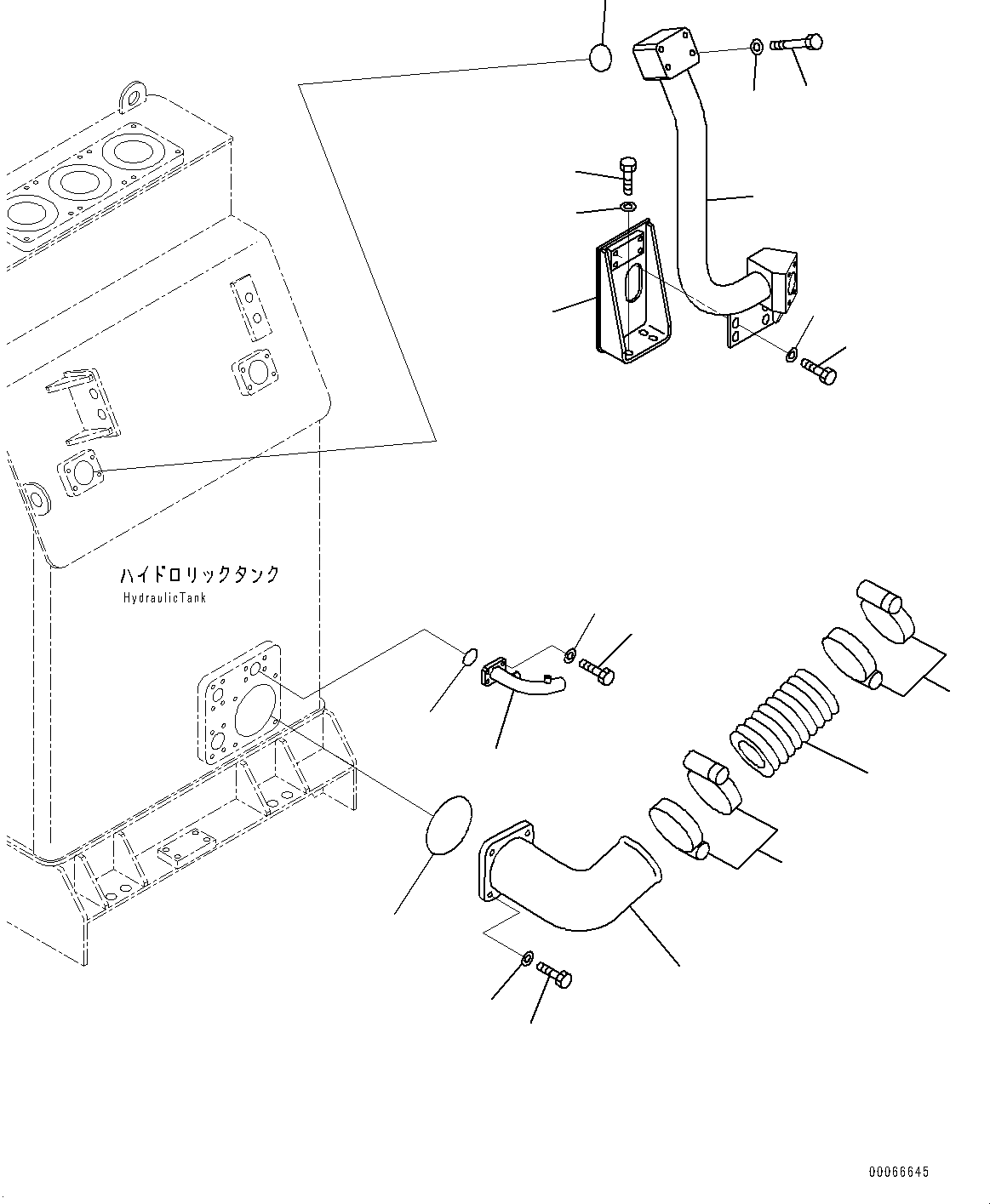 ハイドロリックタンク
HydraulicTank

00066645