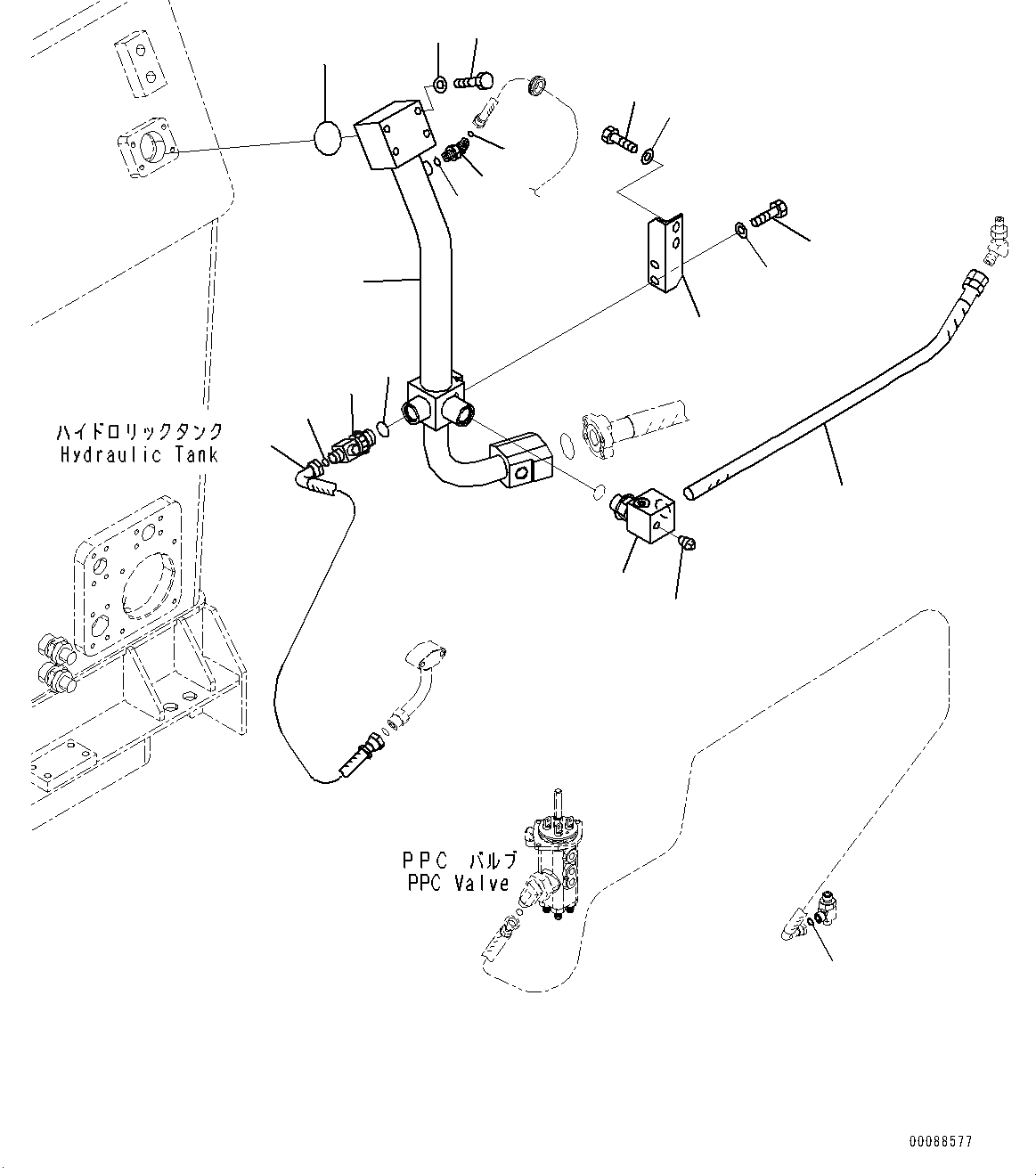 ハイドロリックタンク
Hydraulic Tank

PPC バルブ
PPC Valve

00088577