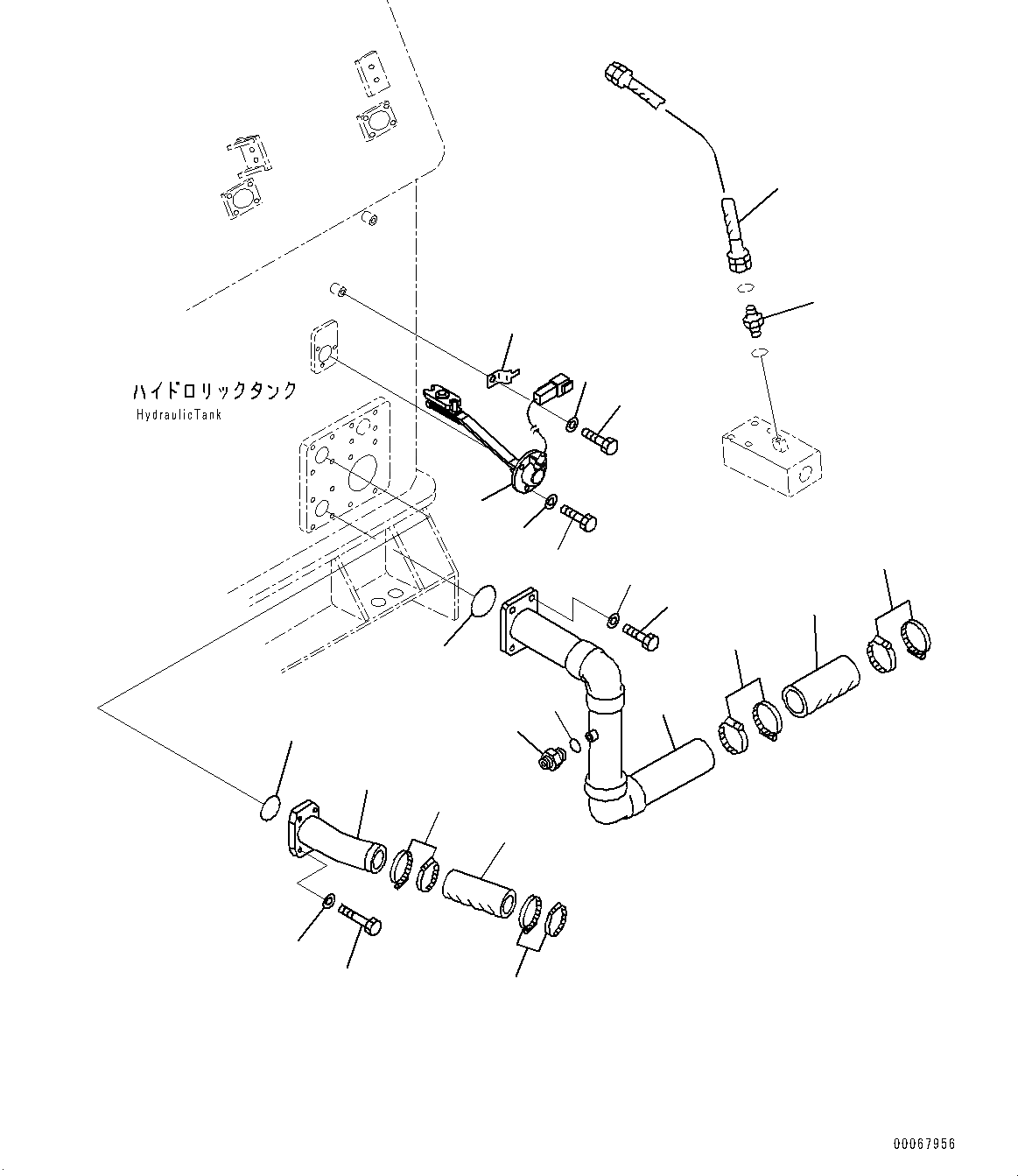 ハイドロリックタンク
HydraulicTank

00067956