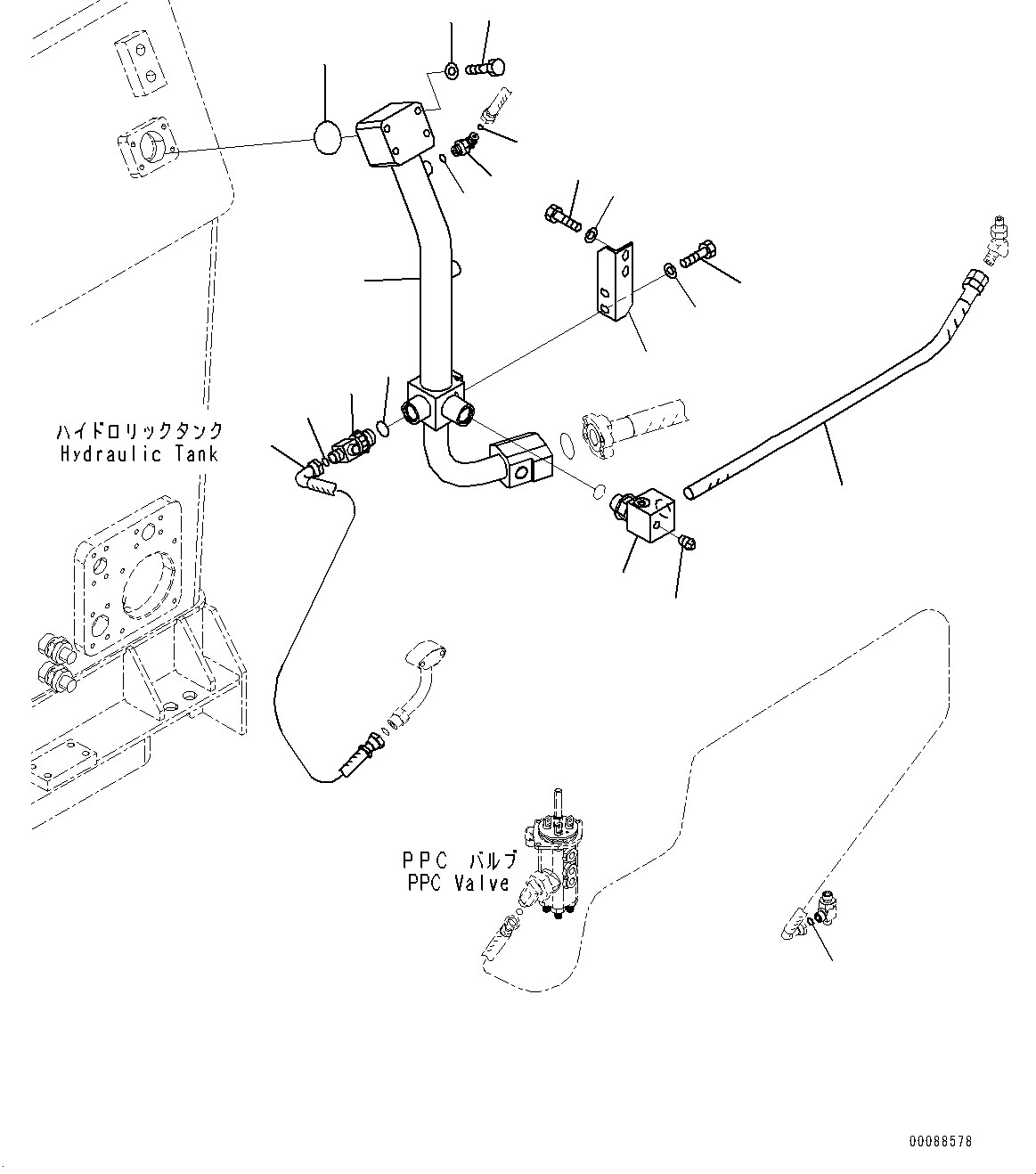 ハイドロリックタンク
Hydraulic Tank

PPC バルブ
PPC Valve

00088578