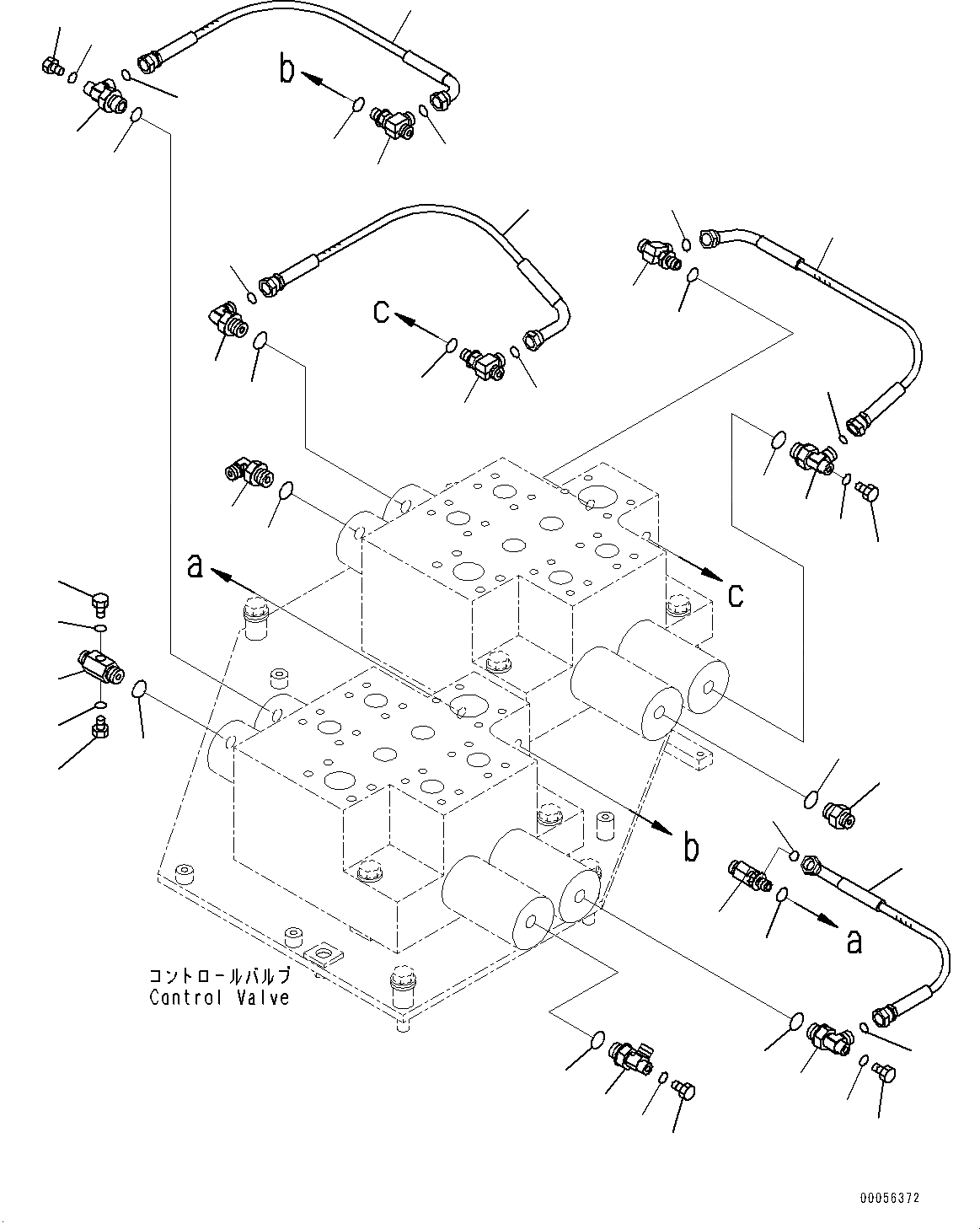 b
c
a
c
b
a
コントロールバルブ
Control Valve
00056372