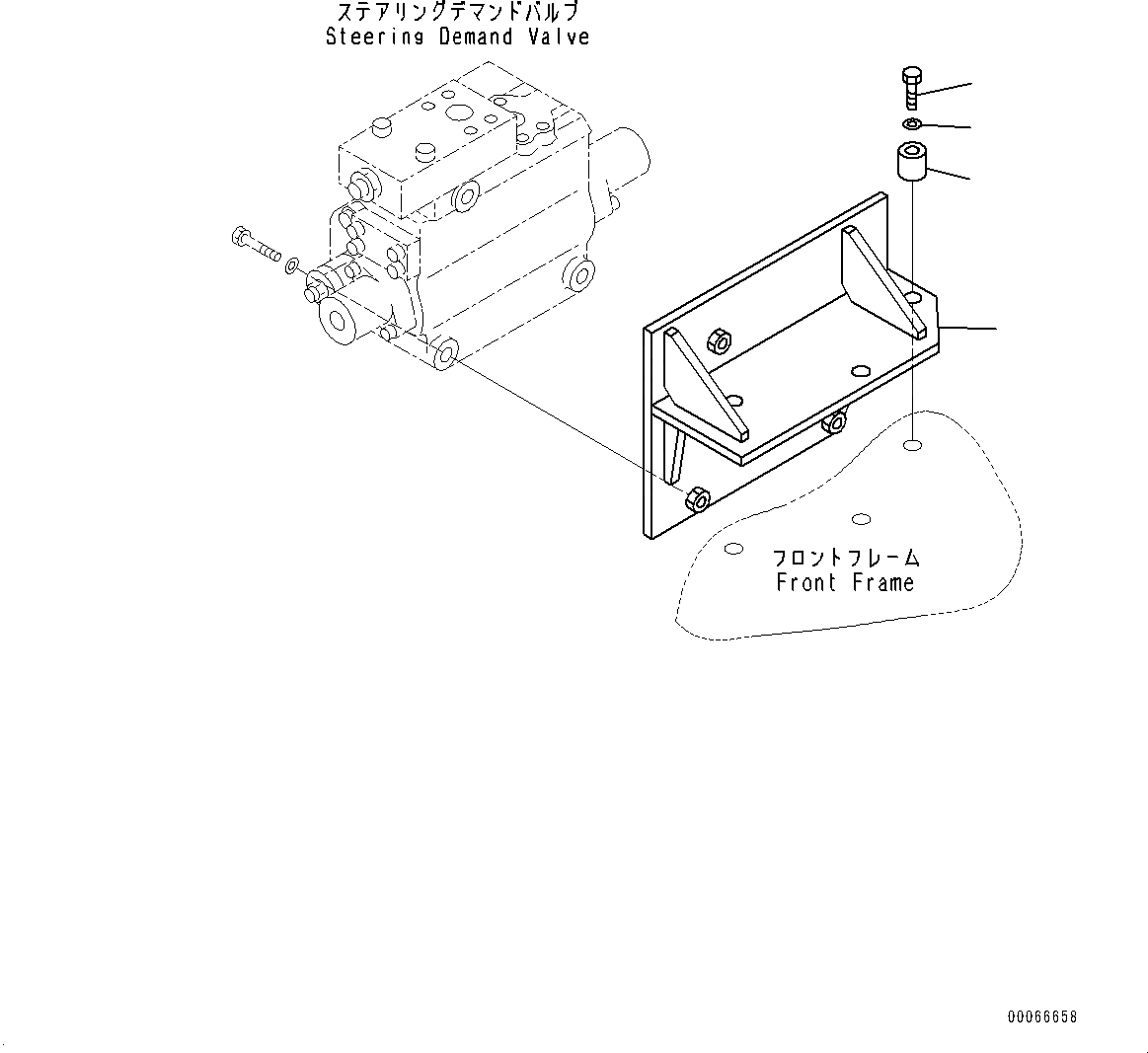 ステアリングデマンドバルブ
Steering Demand Valve

フロントフレーム
Front Frame

00066658