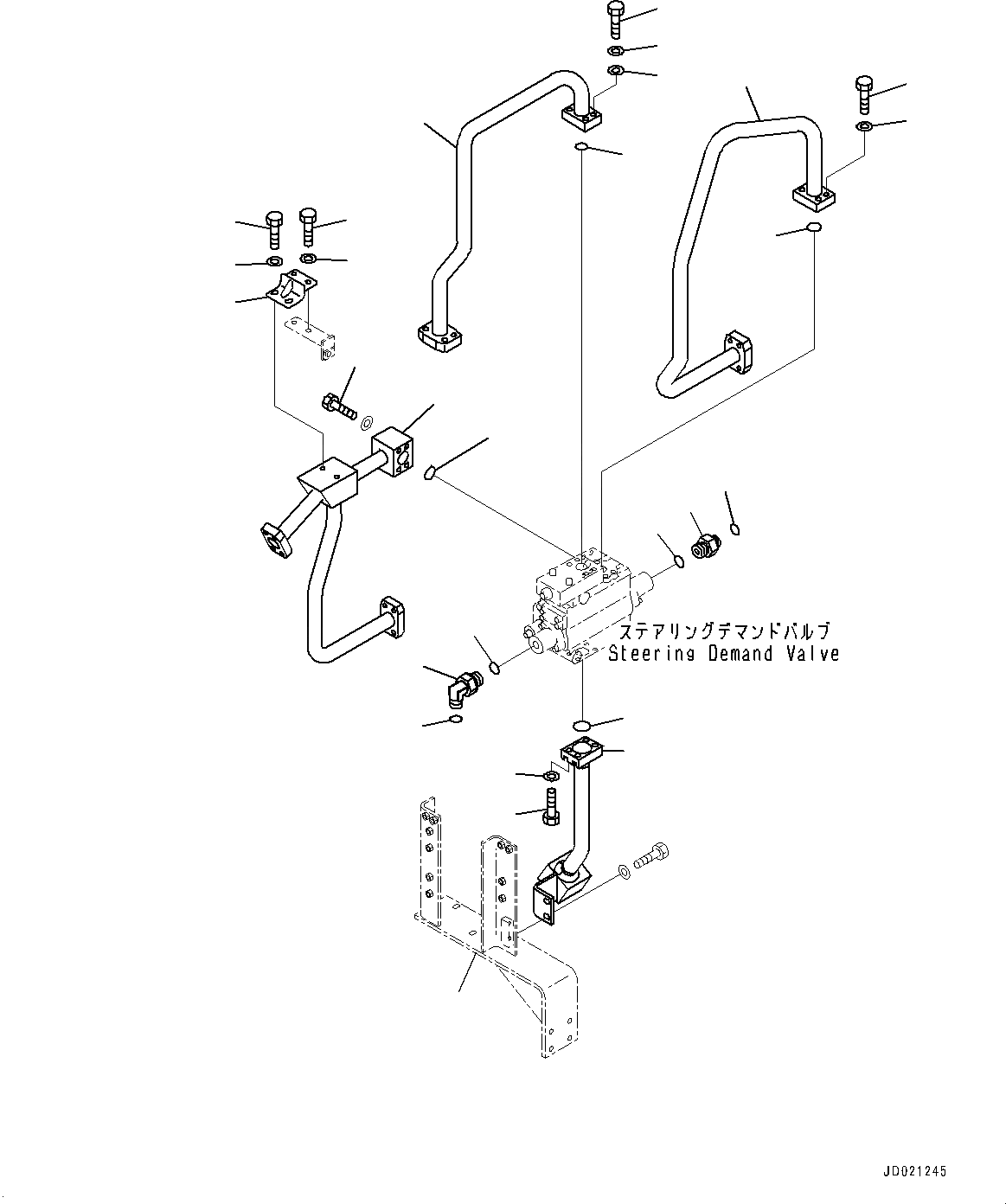 ステアリングデマンドバルブ
Steering Demand Valve

JD021245