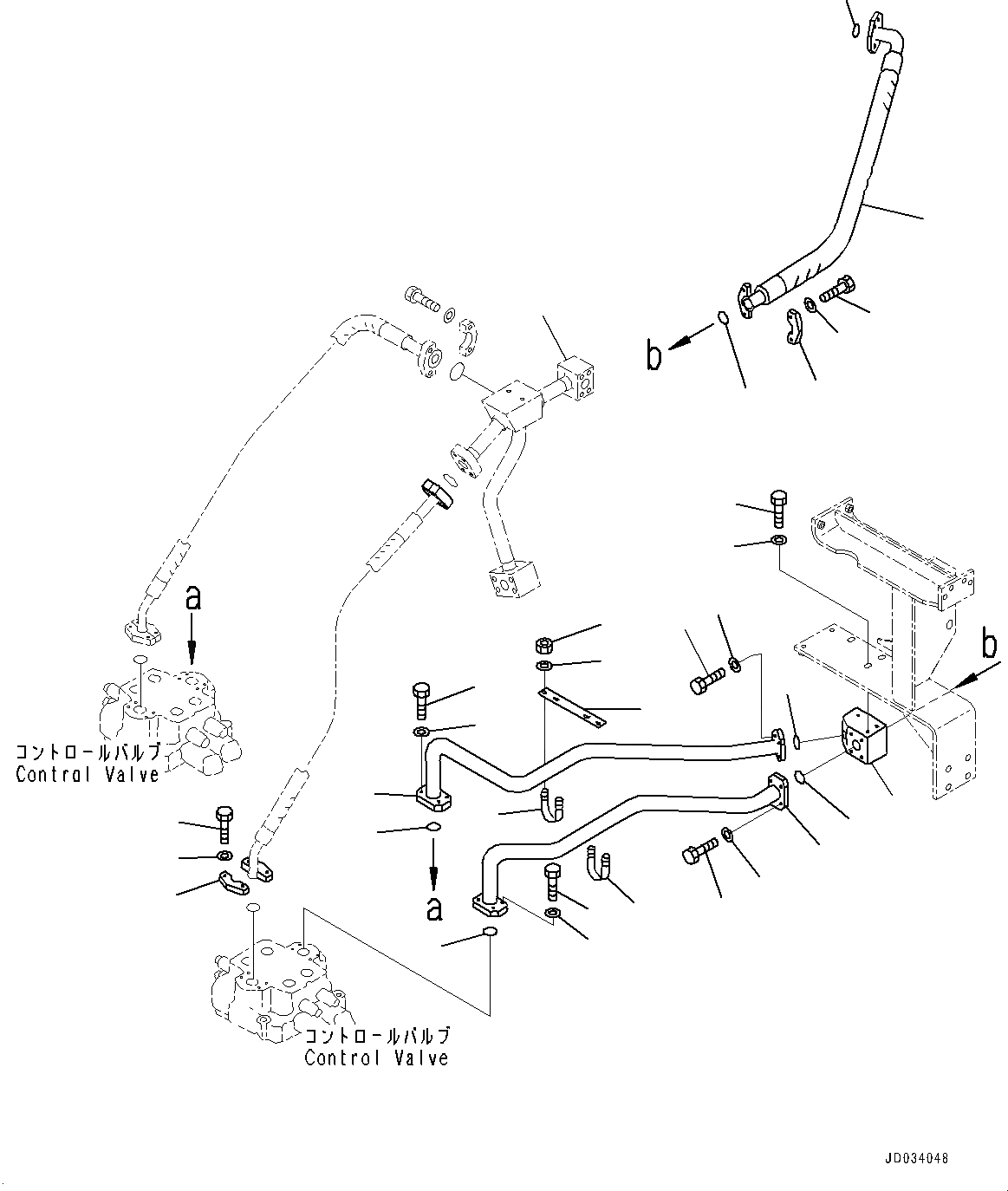 b

a

b

コントロールバルブ
Control Valve

a

コントロールバルブ
Control Valve

JD034048