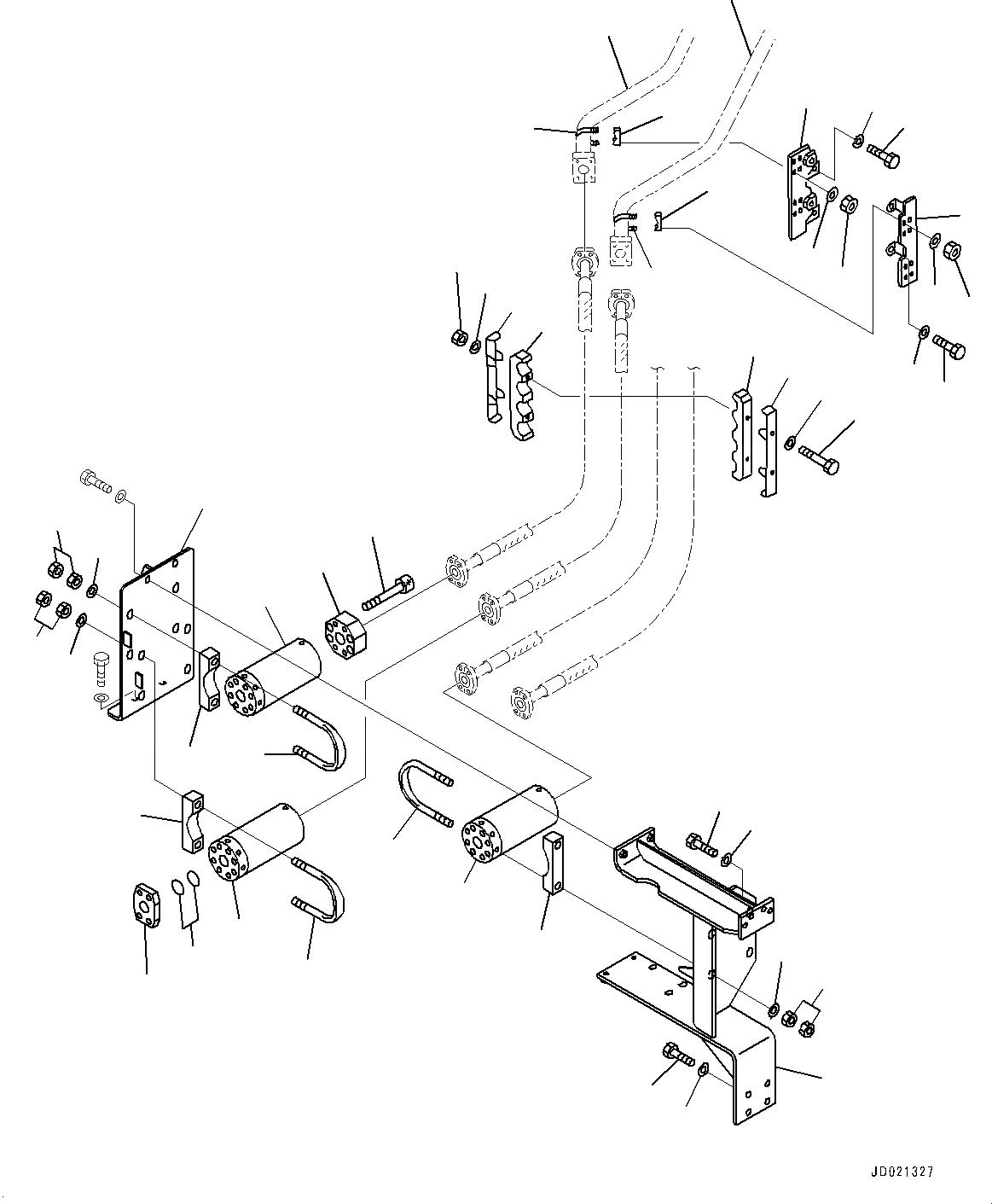 JD021327