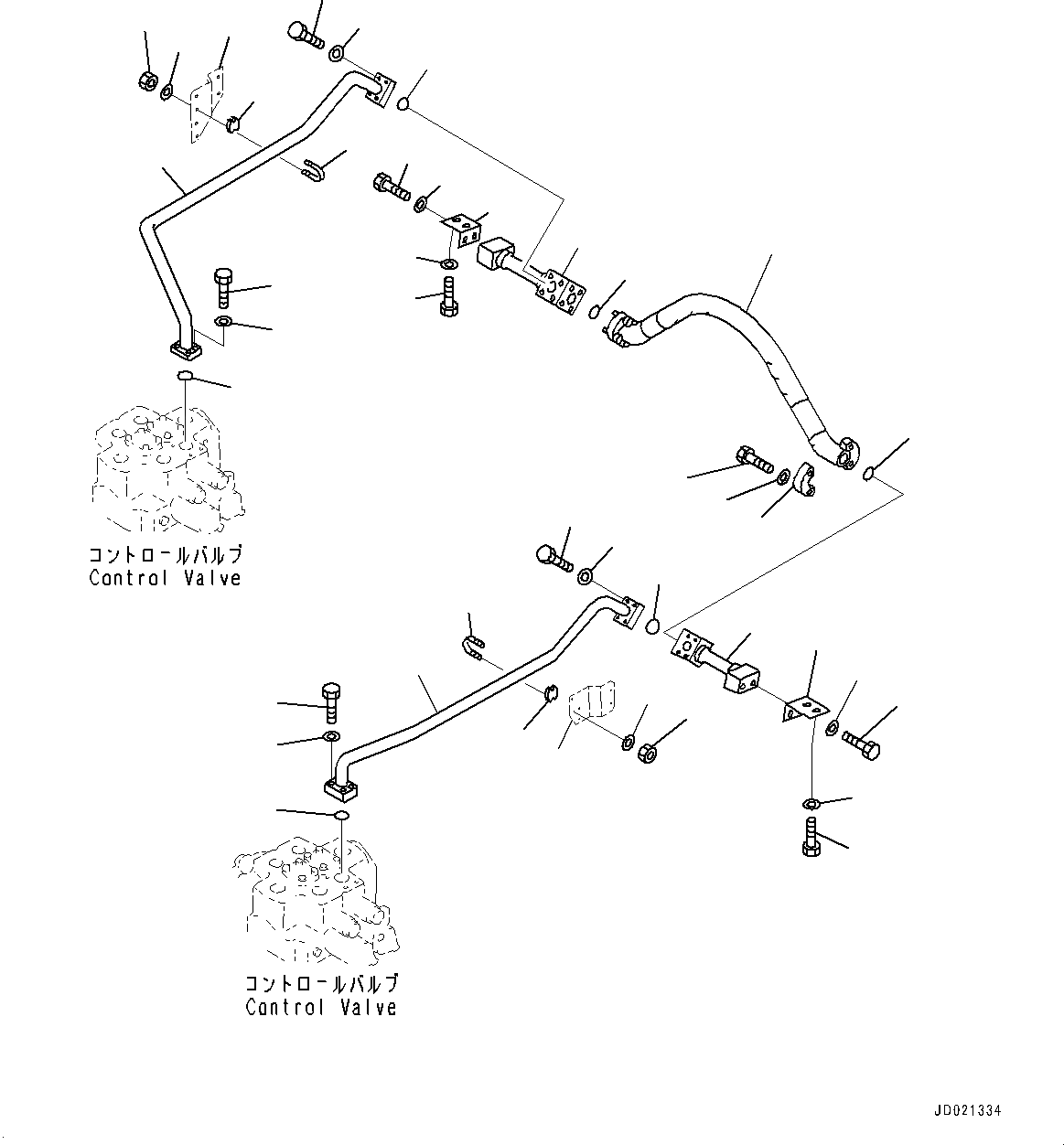 コントロールバルブ
Control Valve

コントロールバルブ
Control Valve

JD021334