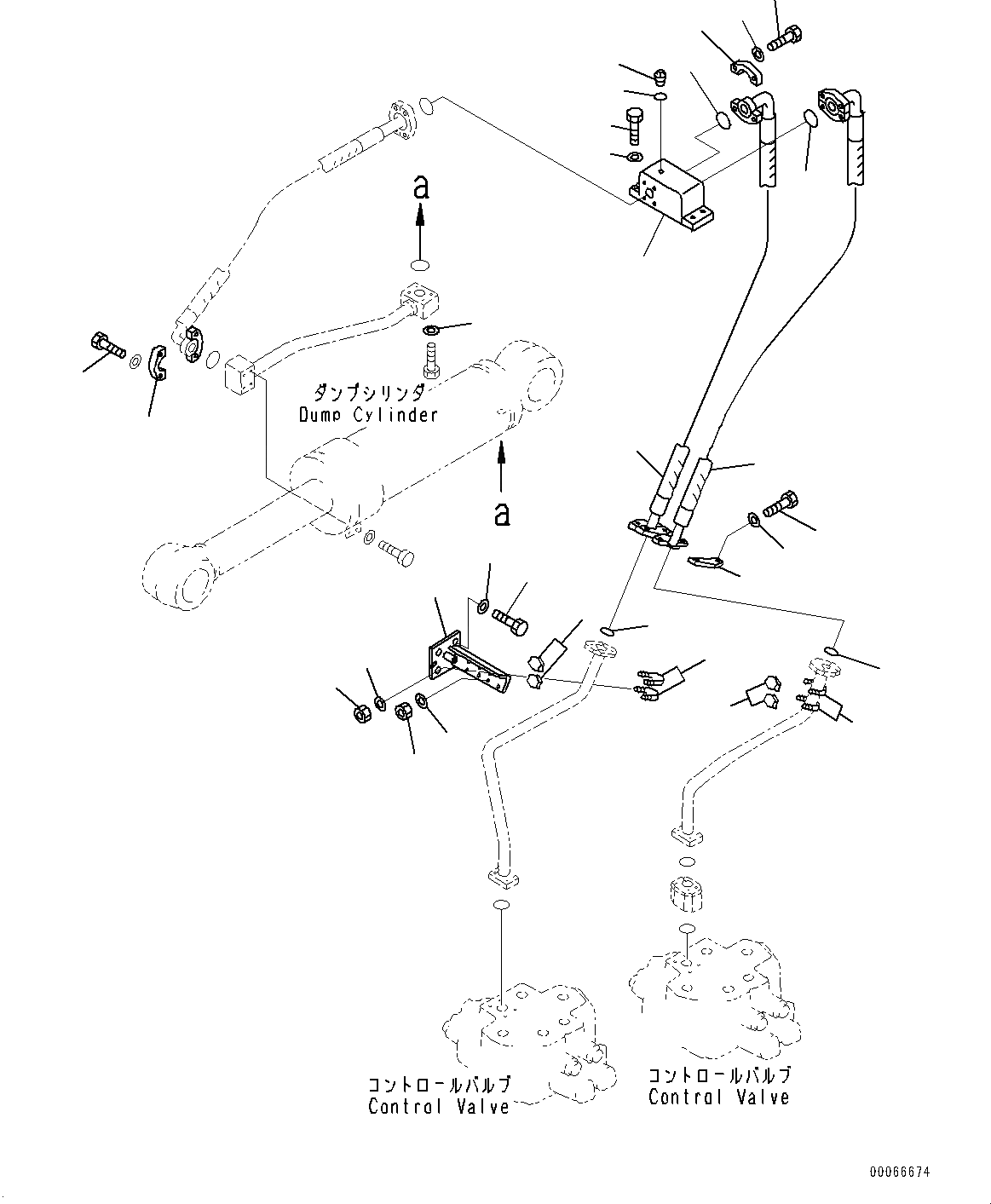 a

ダンプシリンダ
Dump Cylinder

a

コントロールバルブ
Control Valve

コントロールバルブ
Control Valve

00066674