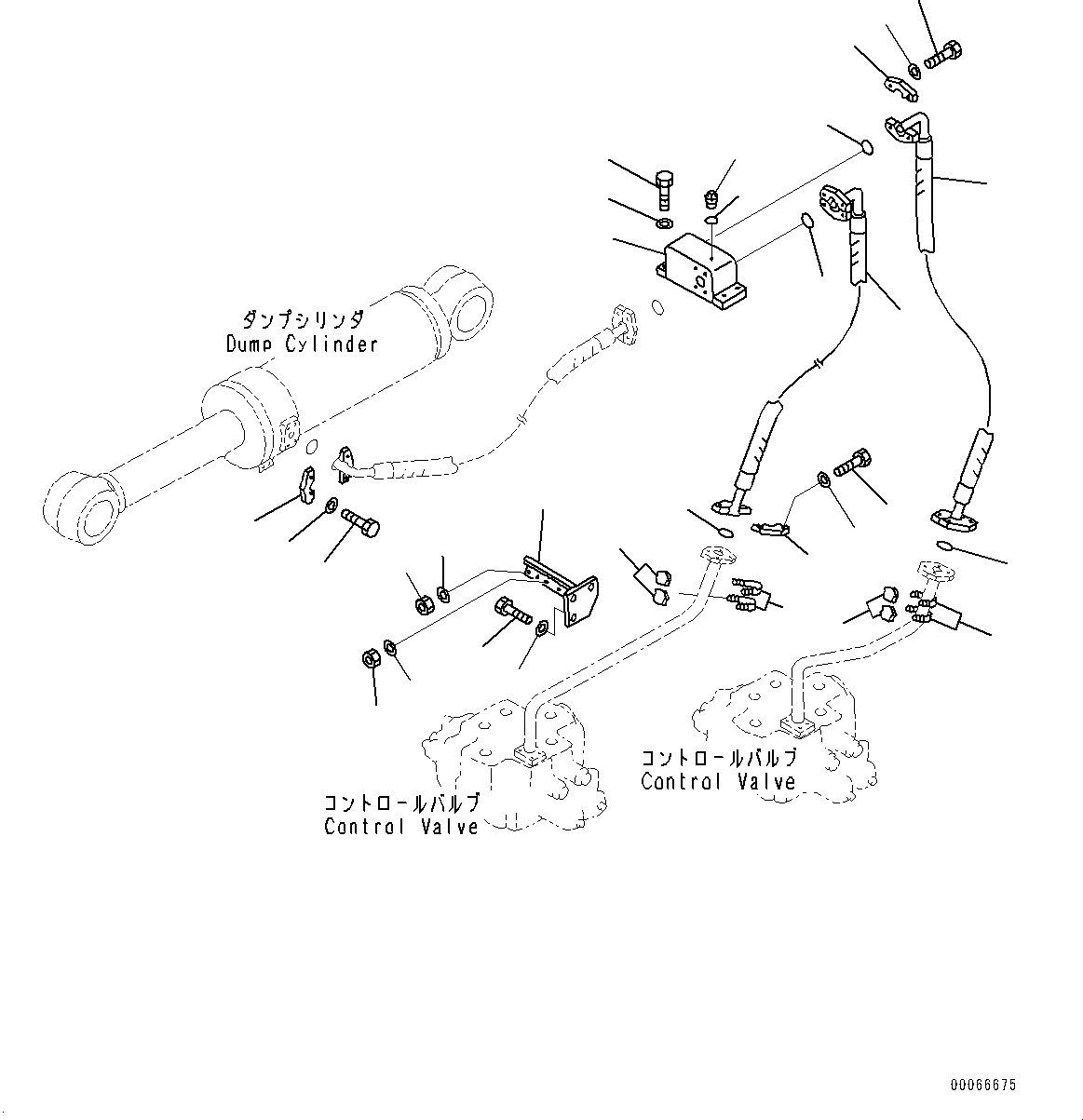 ダンプシリンダ
Dump Cylinder

コントロールバルブ
Control Valve

コントロールバルブ
Control Valve

00066675