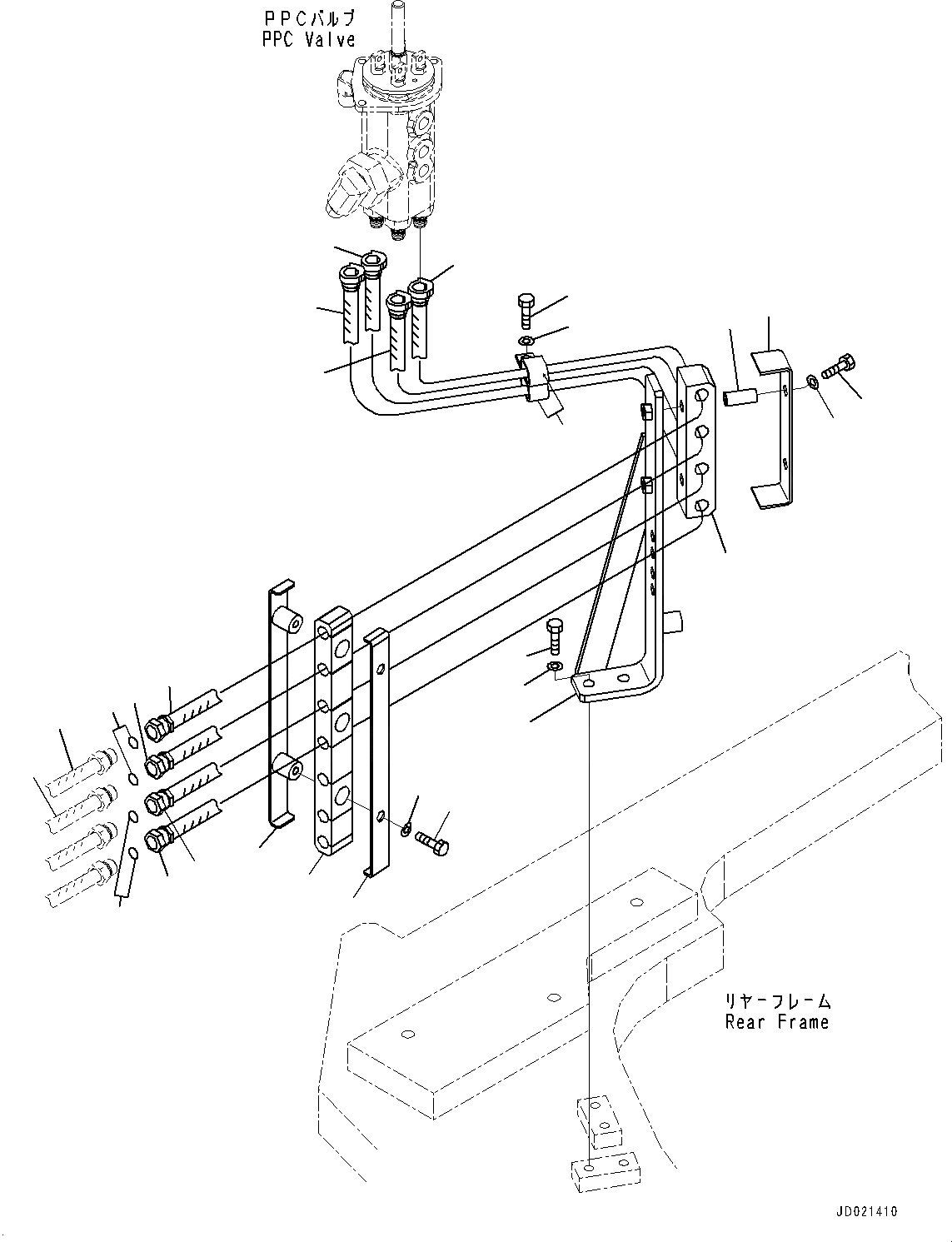 PPCバルブ
PPC Valve

リヤーフレーム
Rear Frame

JD021410