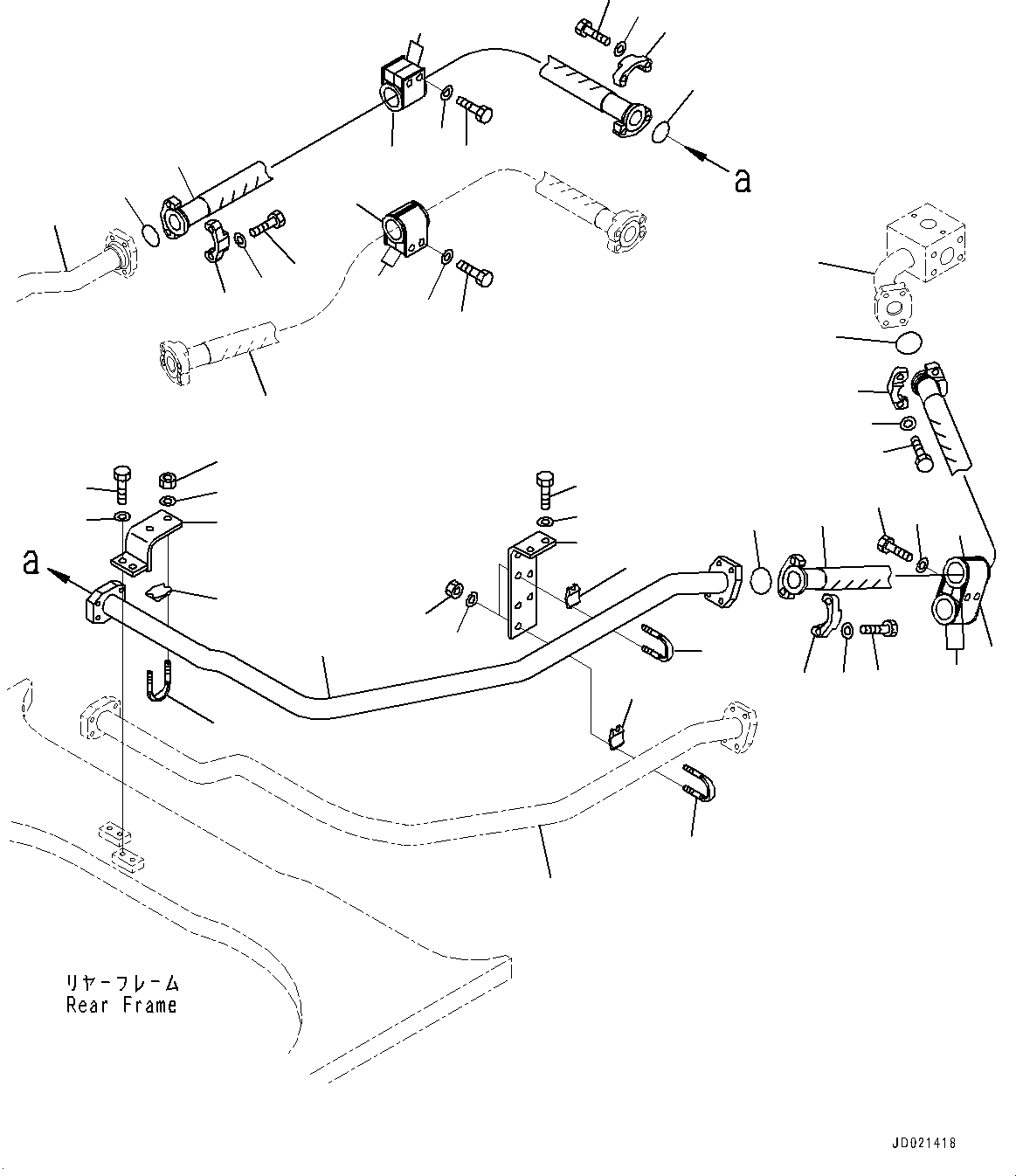 a

a

リヤーフレーム
Rear Frame

JD021418