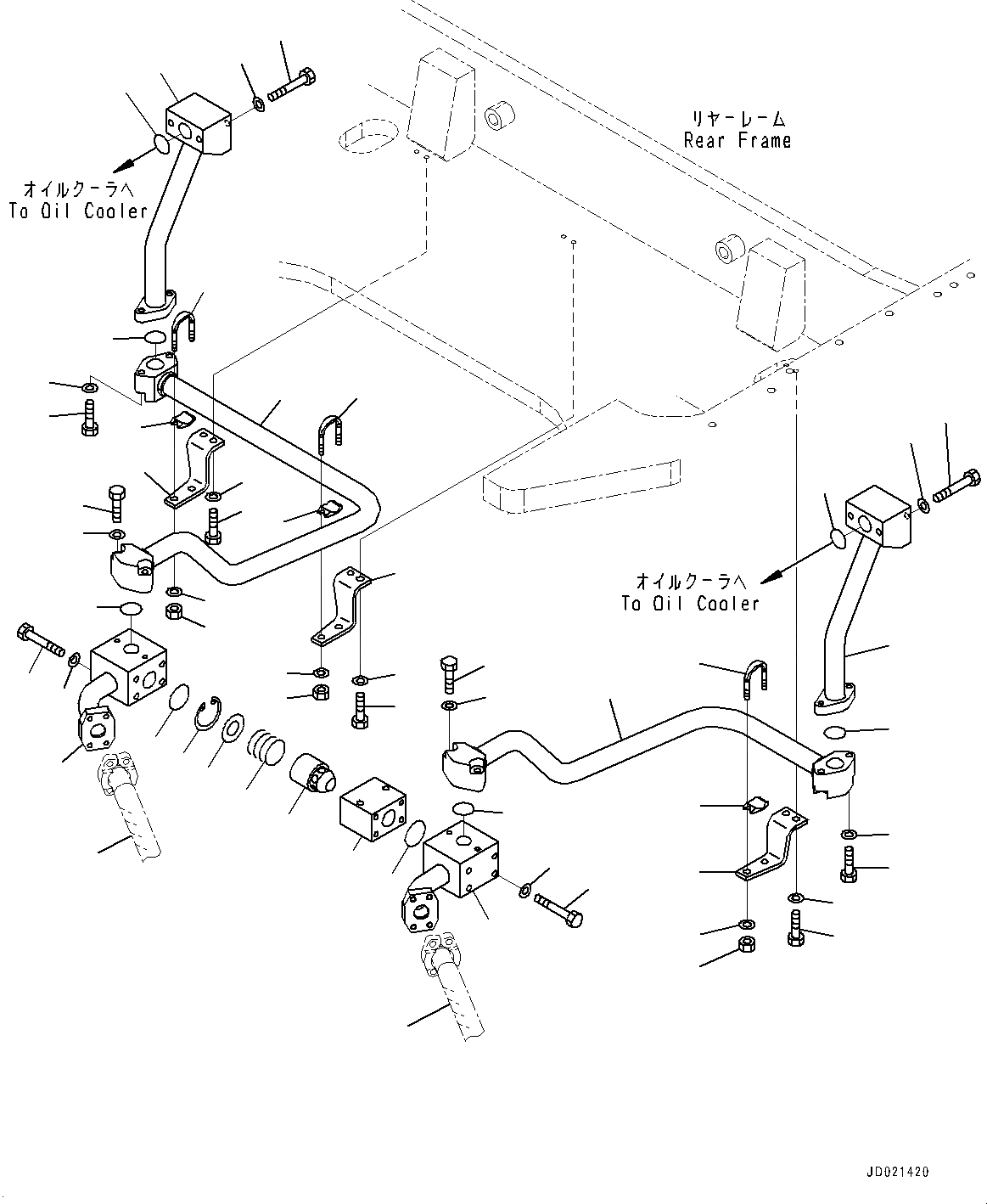 リヤーレーム
Rear Frame

オイルクーラへ
To Oil Cooler

オイルクーラへ
To Oil Cooler

JD021420