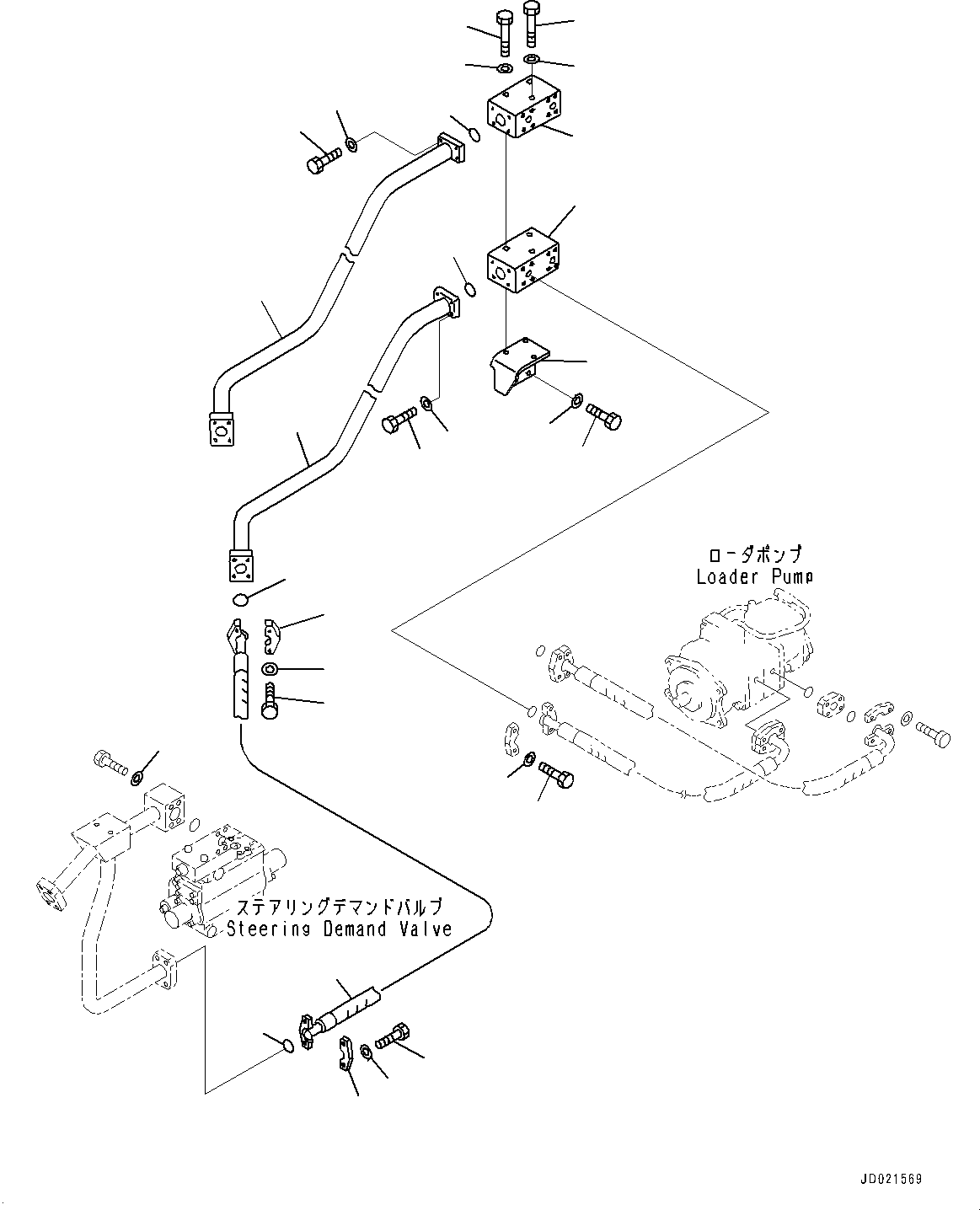 ローダポンプ
Loader Pump

ステアリングデマンドバルブ
Steering Demand Valve

JD021569