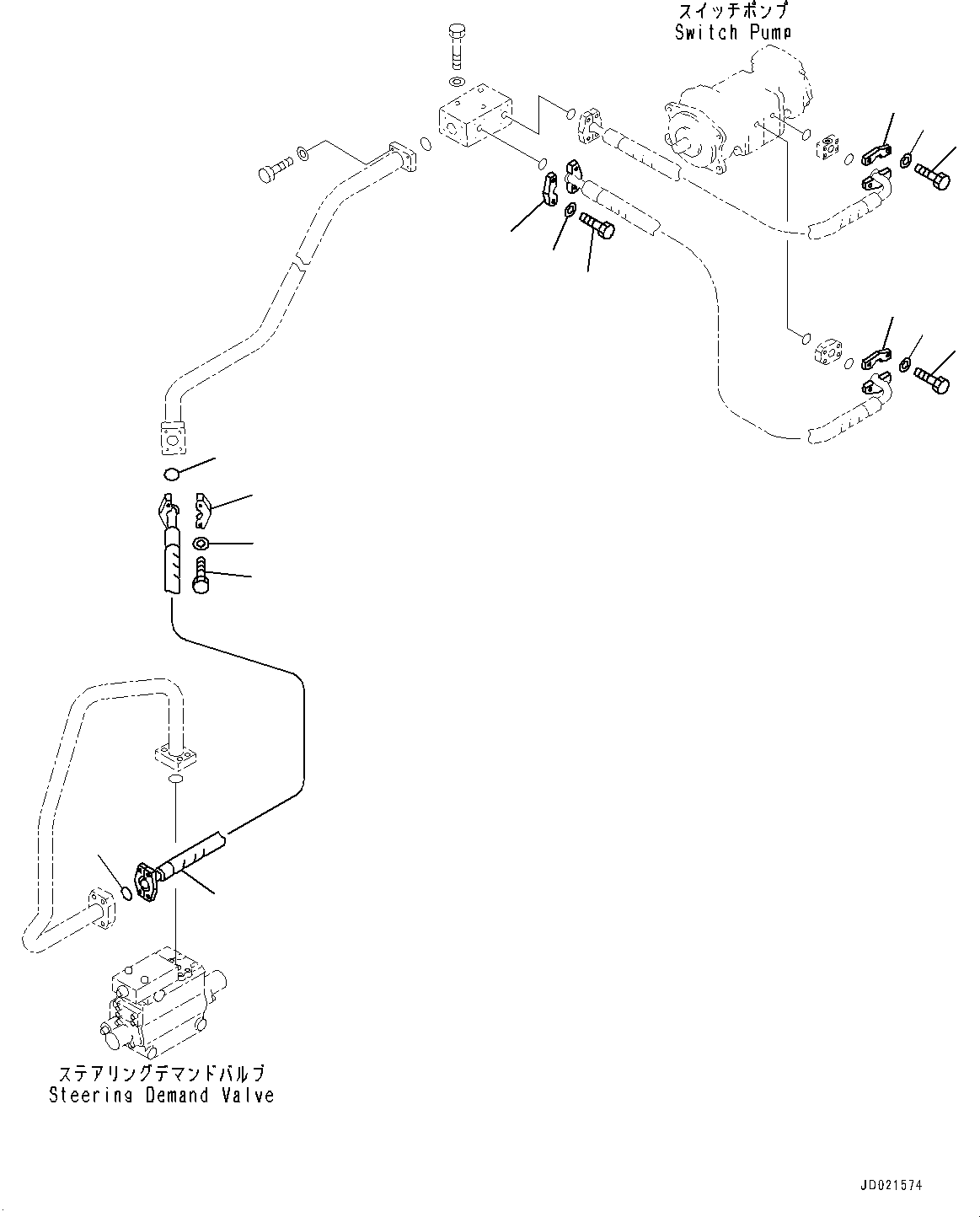 スイッチポンプ
Switch Pump

ステアリングデマンドバルブ
Steering Demand Valve

JD021574