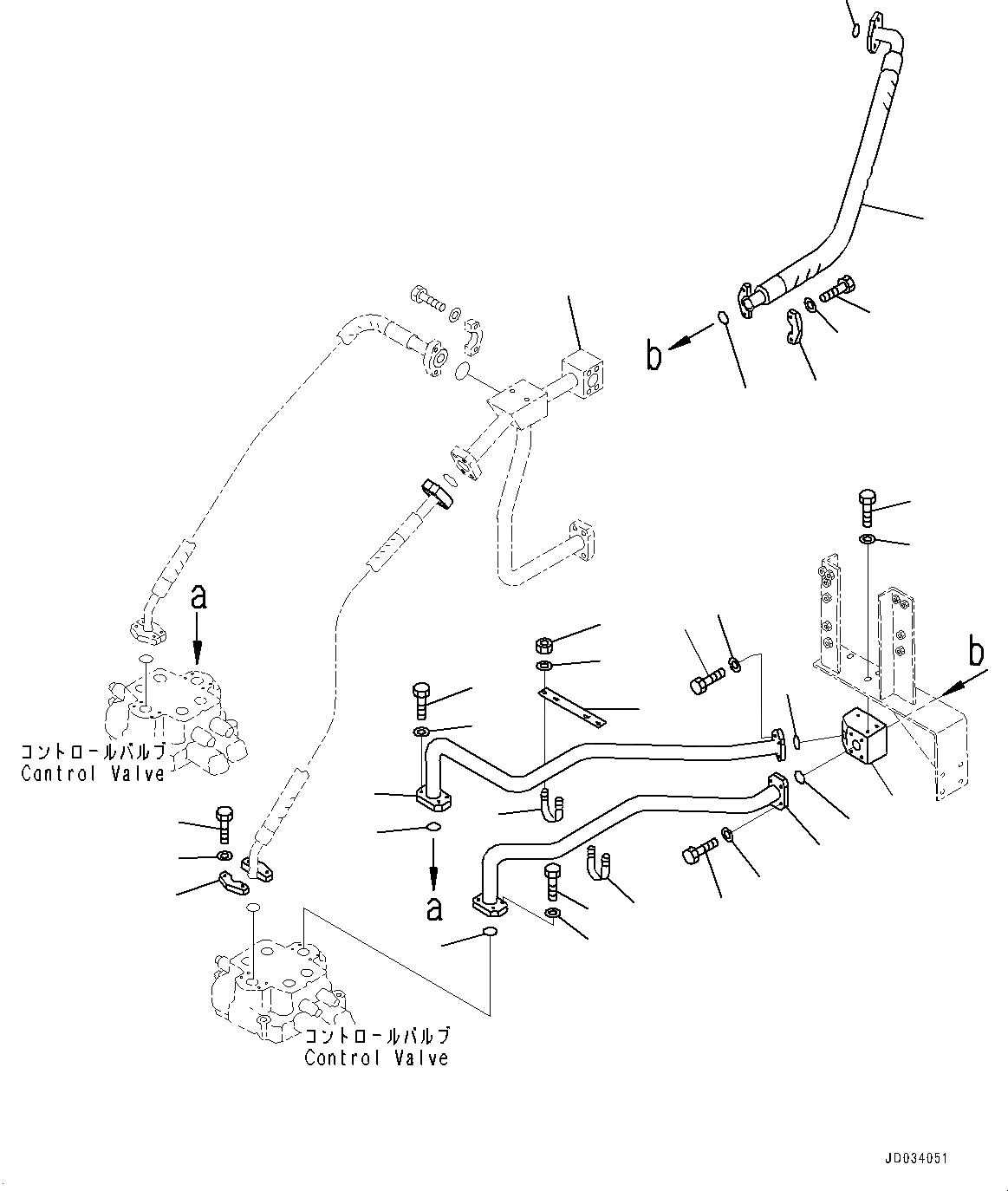 b

a

コントロールバルブ
Control Valve

b

a

コントロールバルブ
Control Valve

JD034051