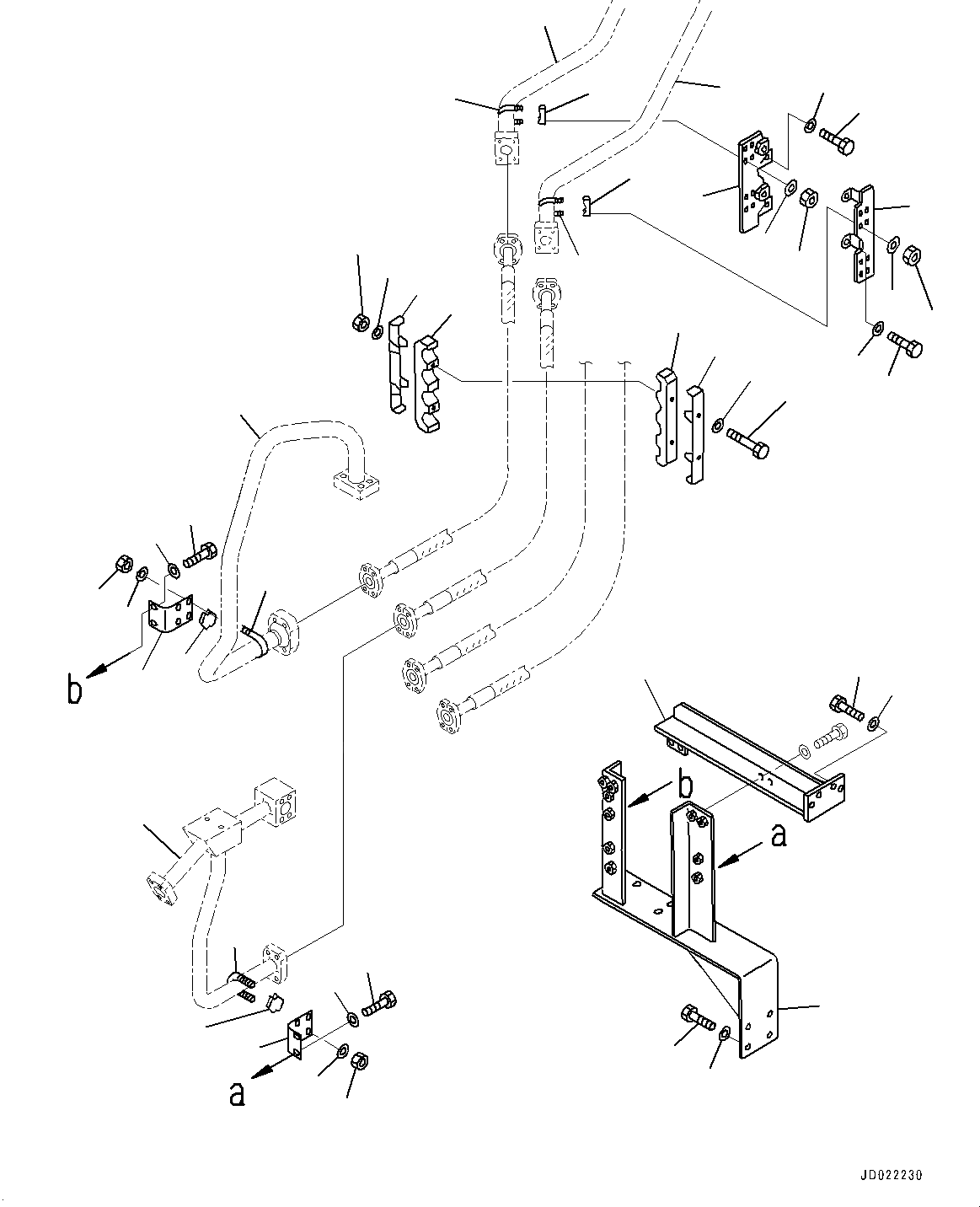 b
b
a
a
JD022230