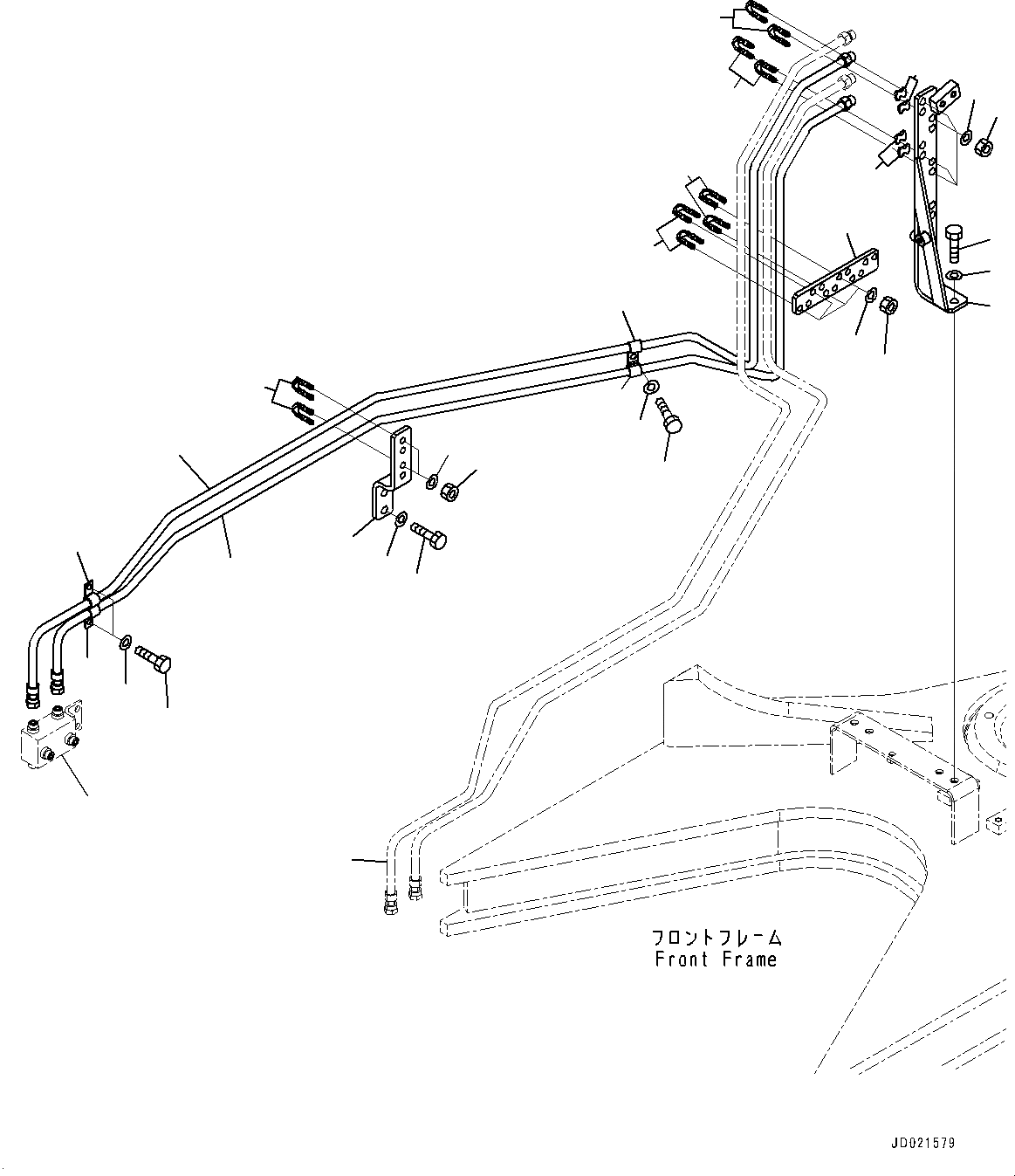 フロントフレーム
Front Frame

JD021579