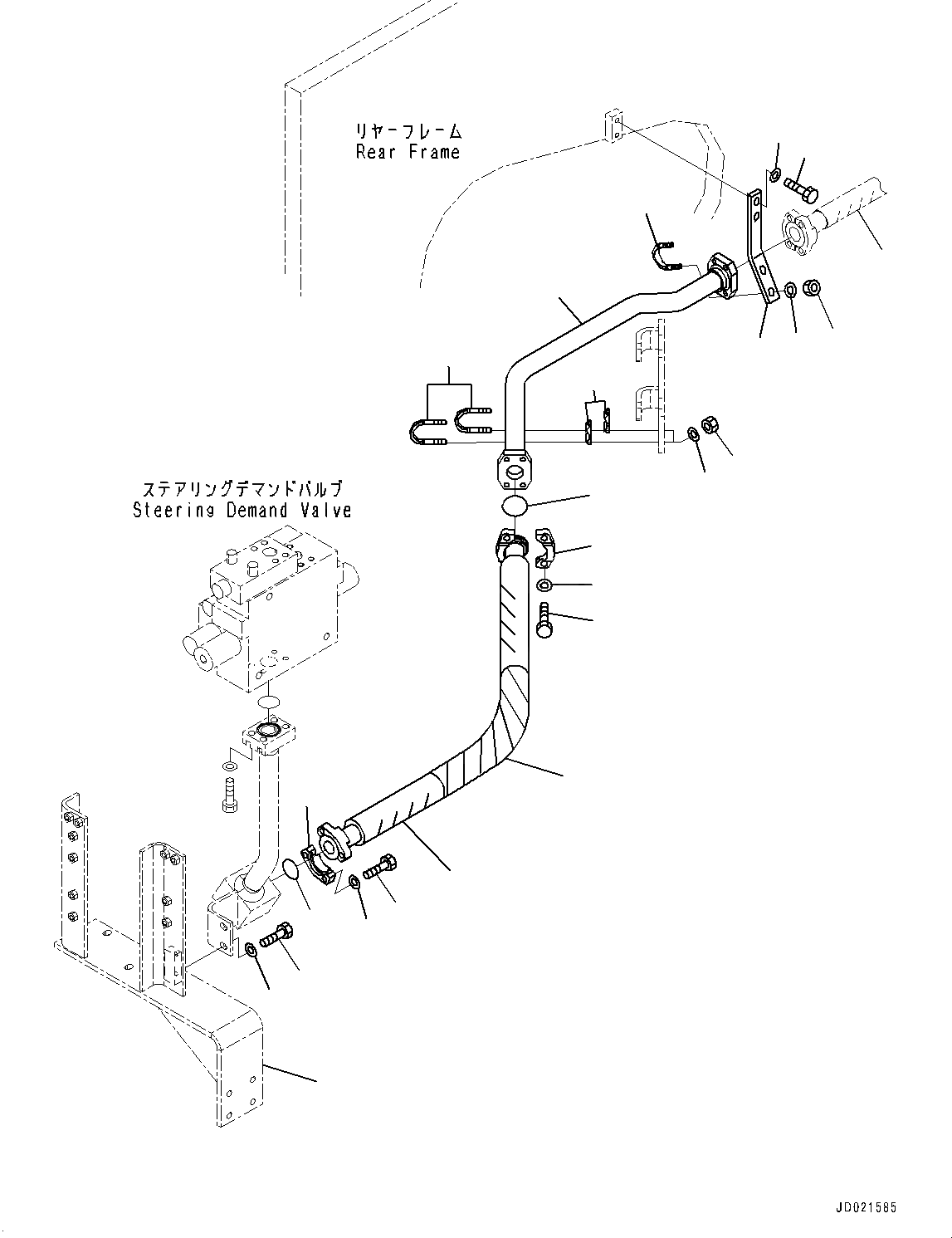 リヤーフレーム
Rear Frame

ステアリングデマンドバルブ
Steering Demand Valve

JD021585