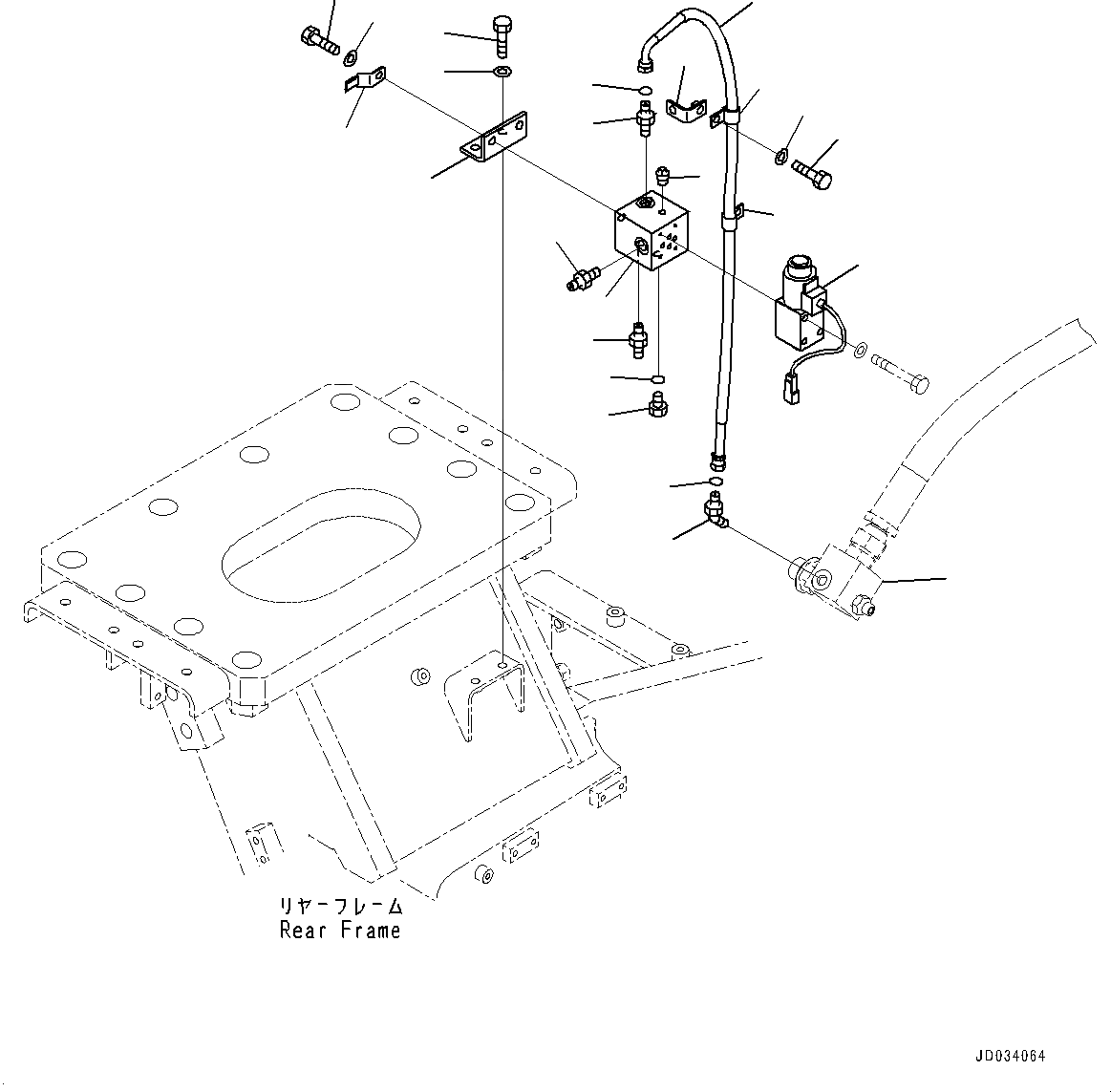 リヤーフレーム
Rear Frame

JD034064