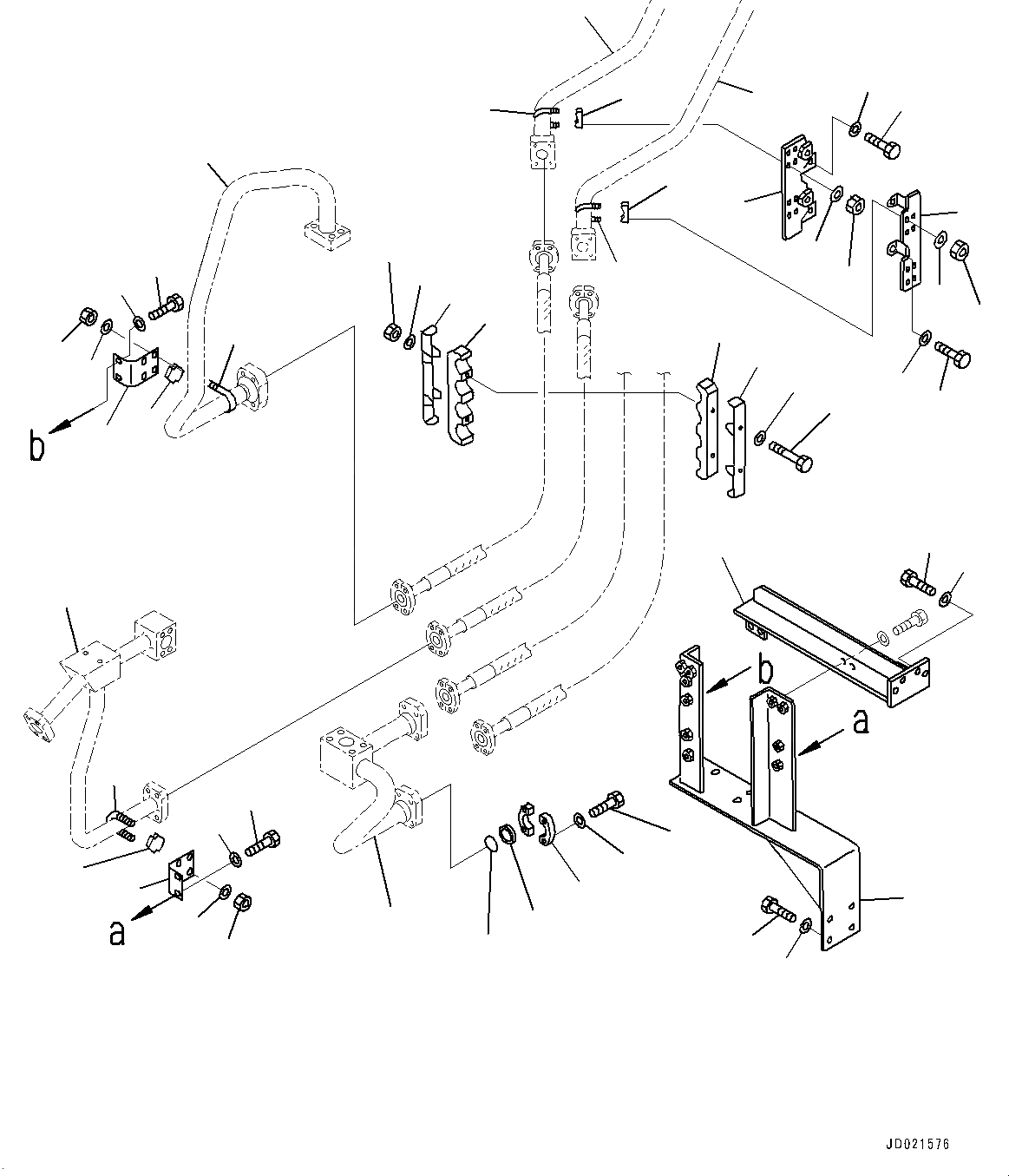 b

b

a

a

JD021576