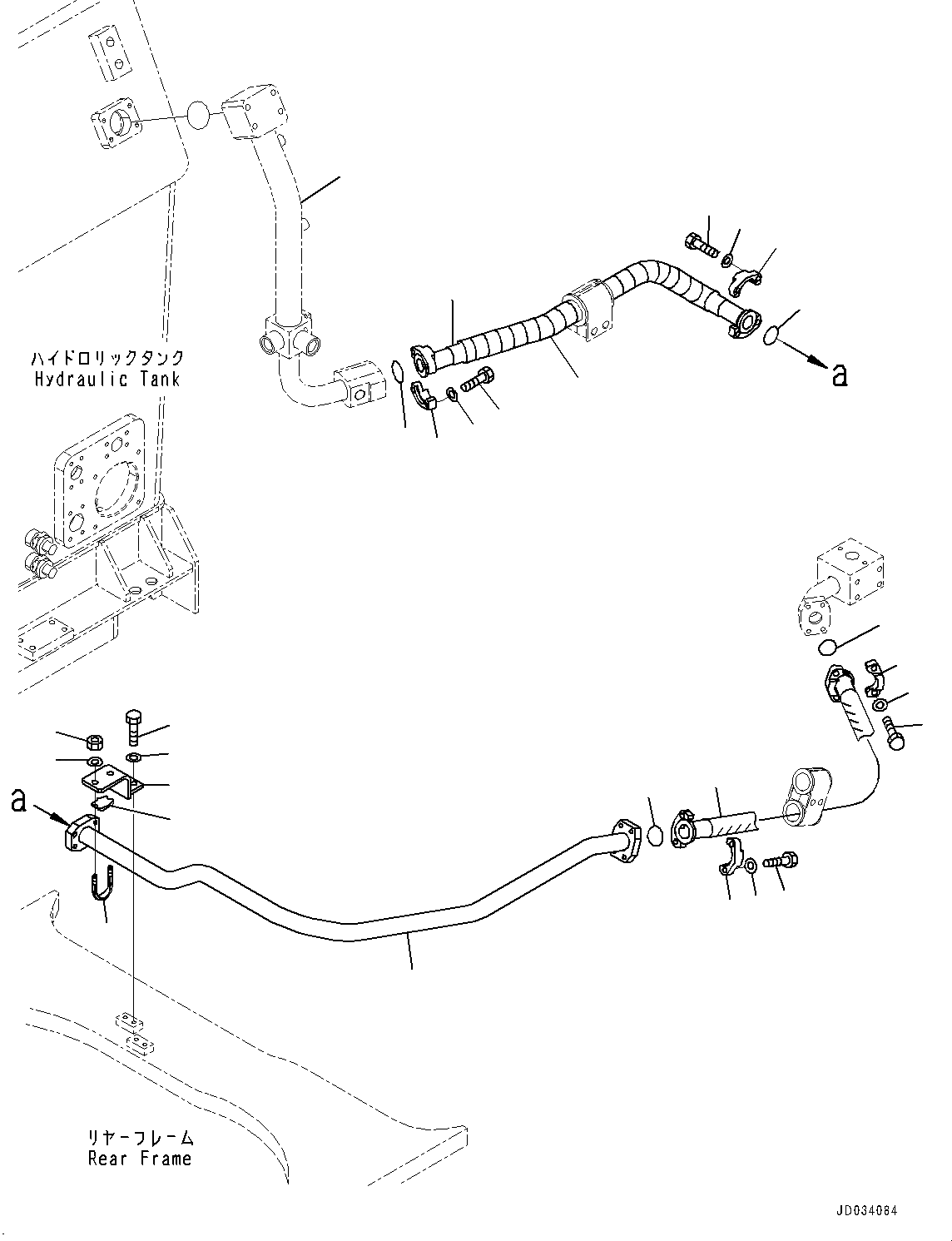 ハイドロリックタンク
Hydraulic Tank

a

a

リヤーフレーム
Rear Frame

JD034084