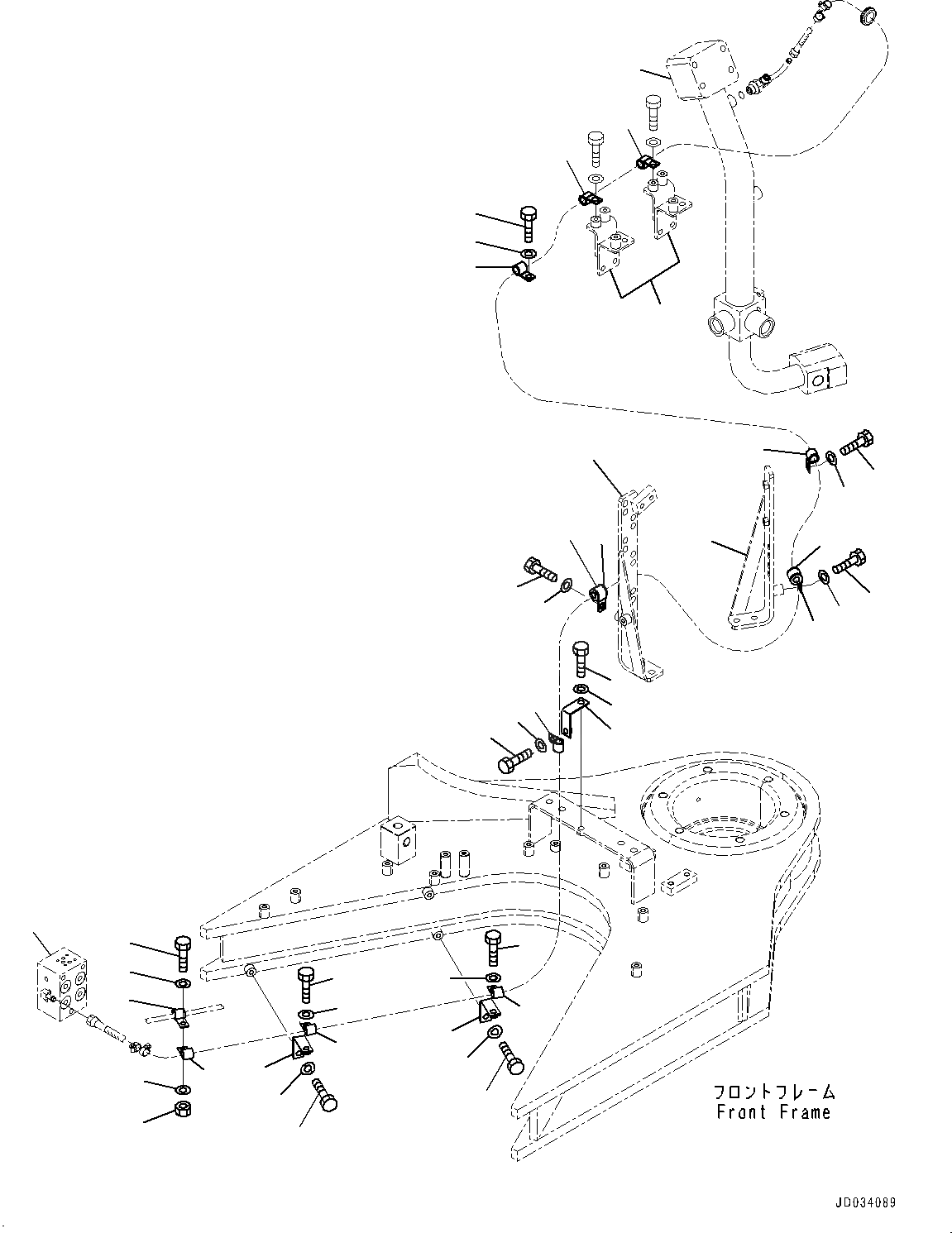 フロントフレーム
Front Frame

JD034089