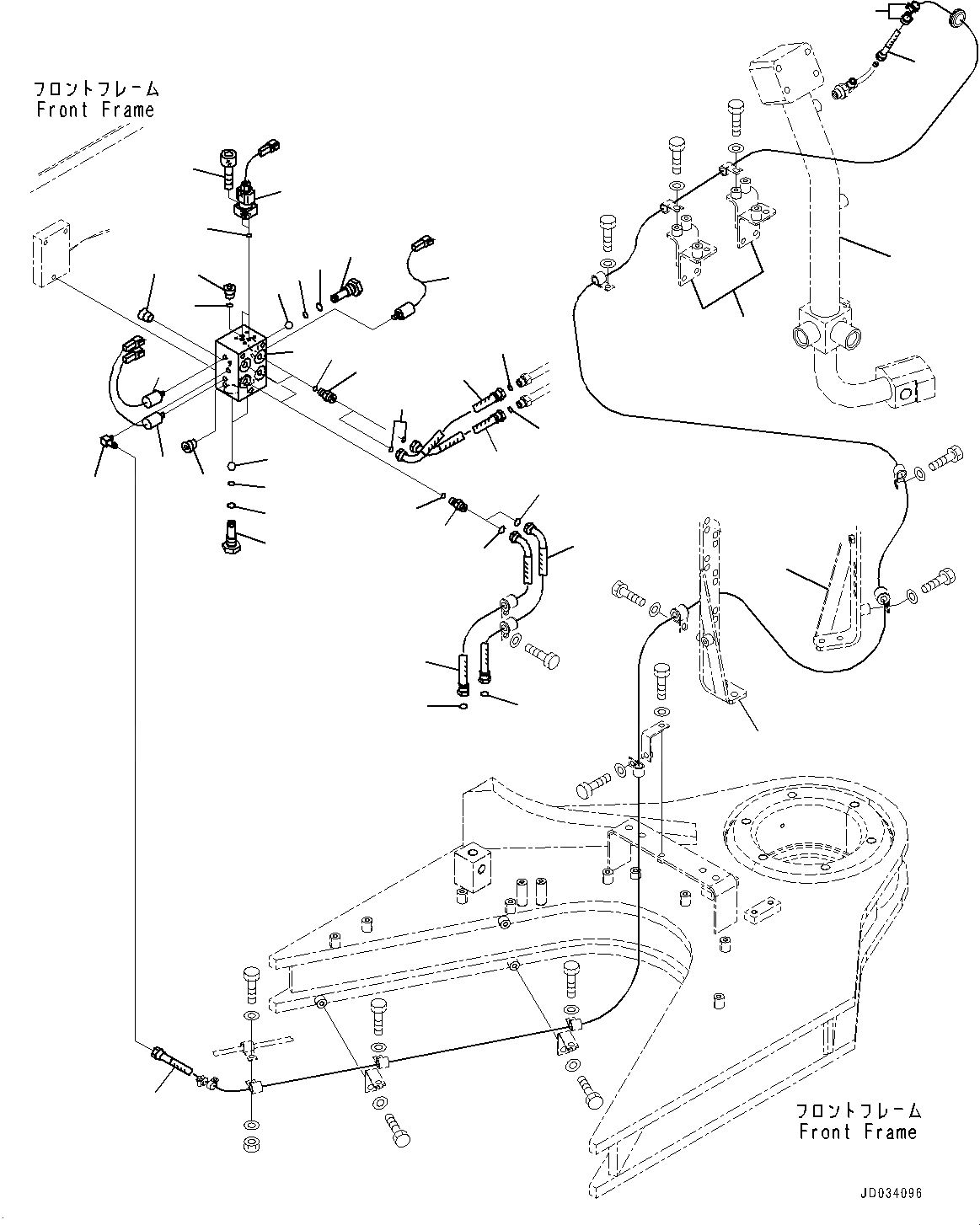 フロントフレーム
Front Frame

フロントフレーム
Front Frame

JD034096