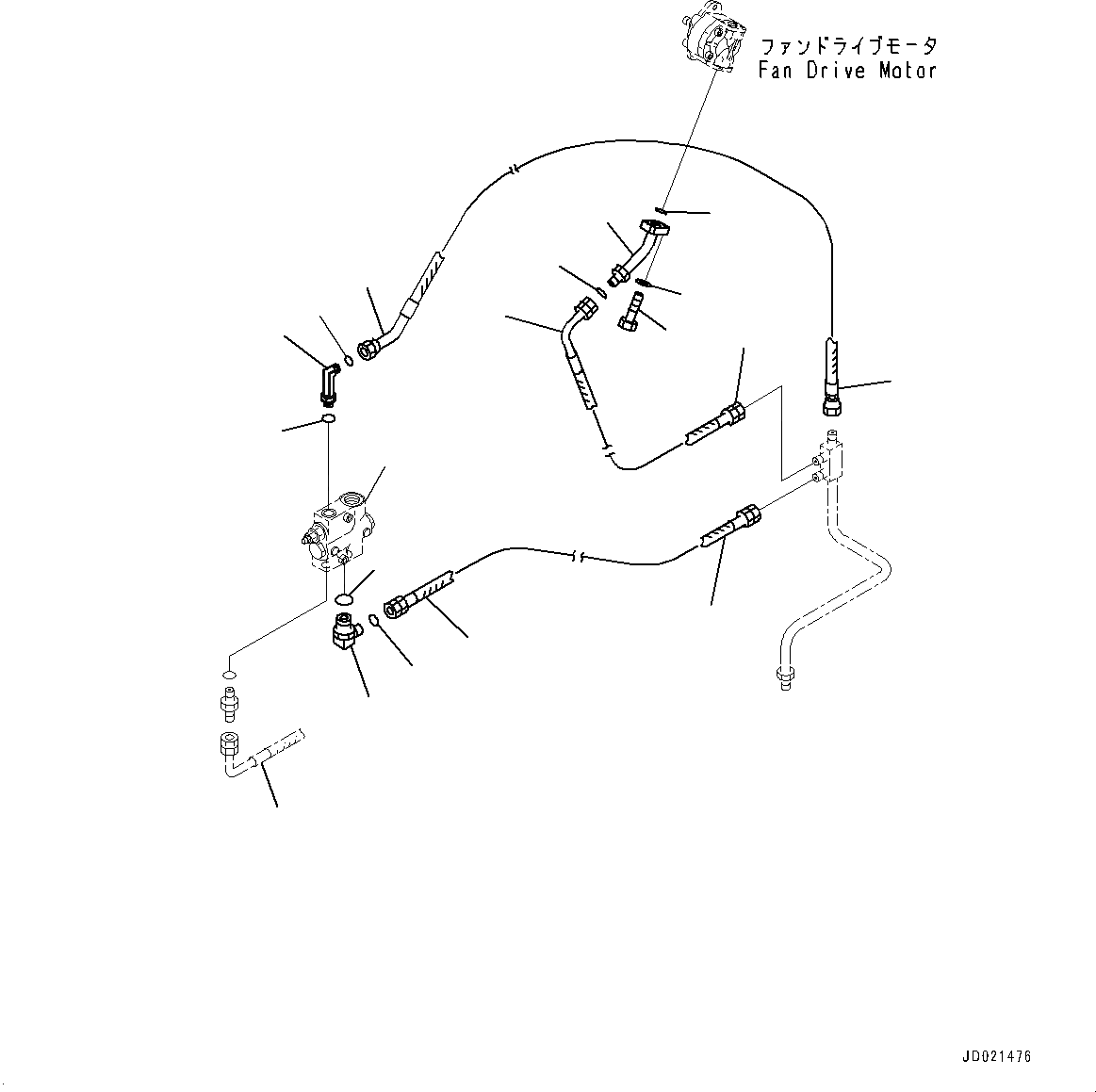 ファンドライブモータ
Fan Drive Motor

JD021476