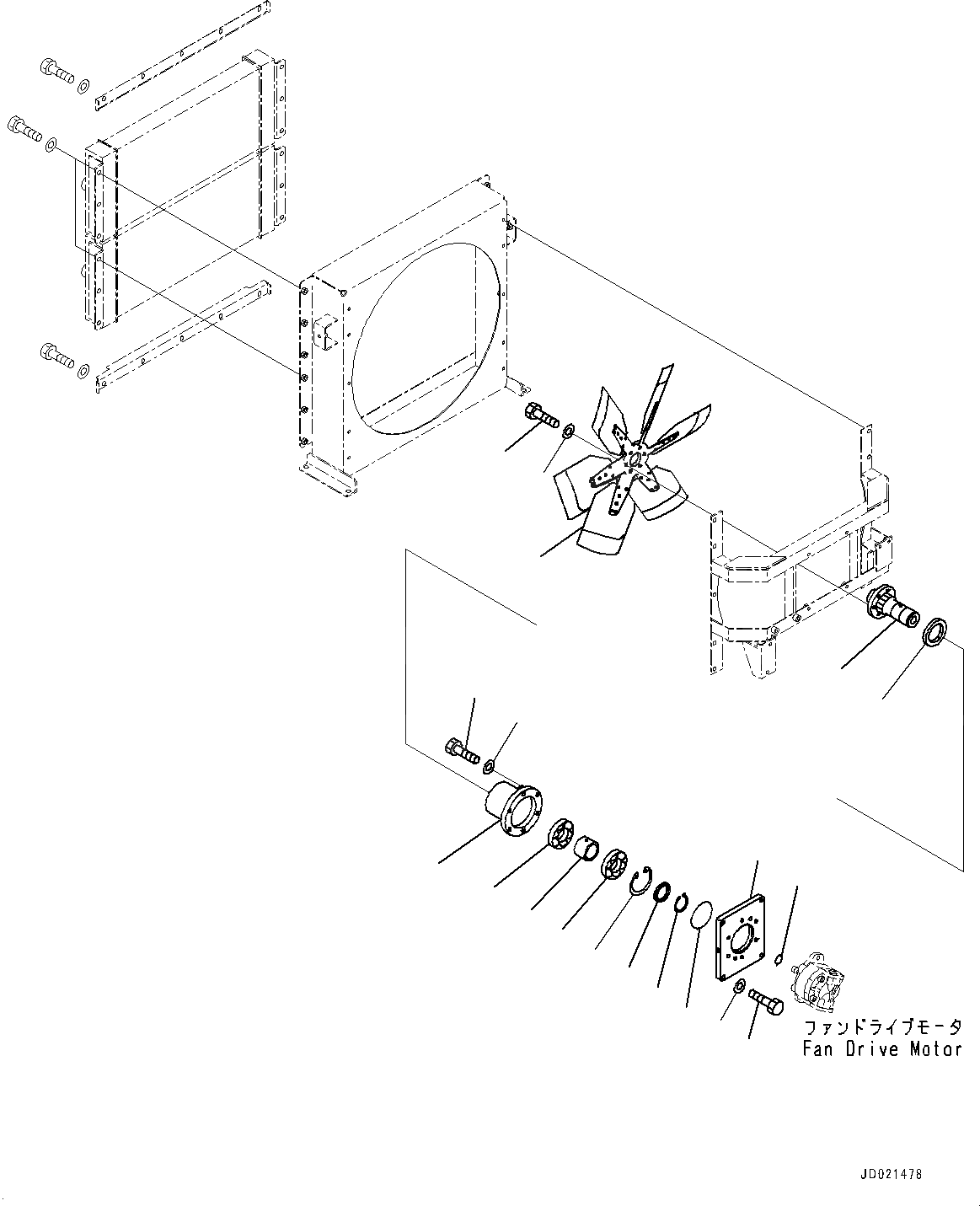 ファンドライブモータ
Fan Drive Motor

JD021478