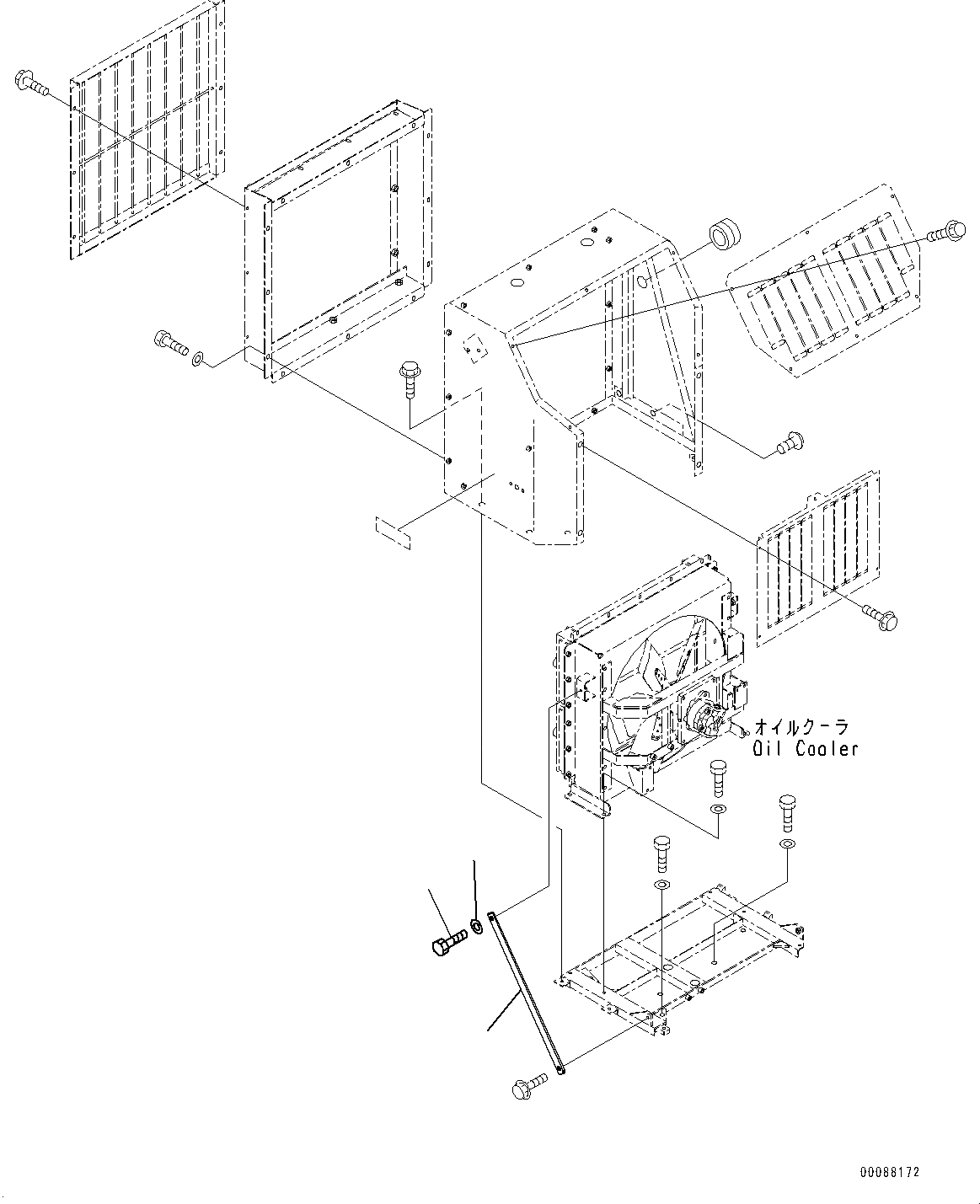 オイルクーラ
Oil Cooler

00088172