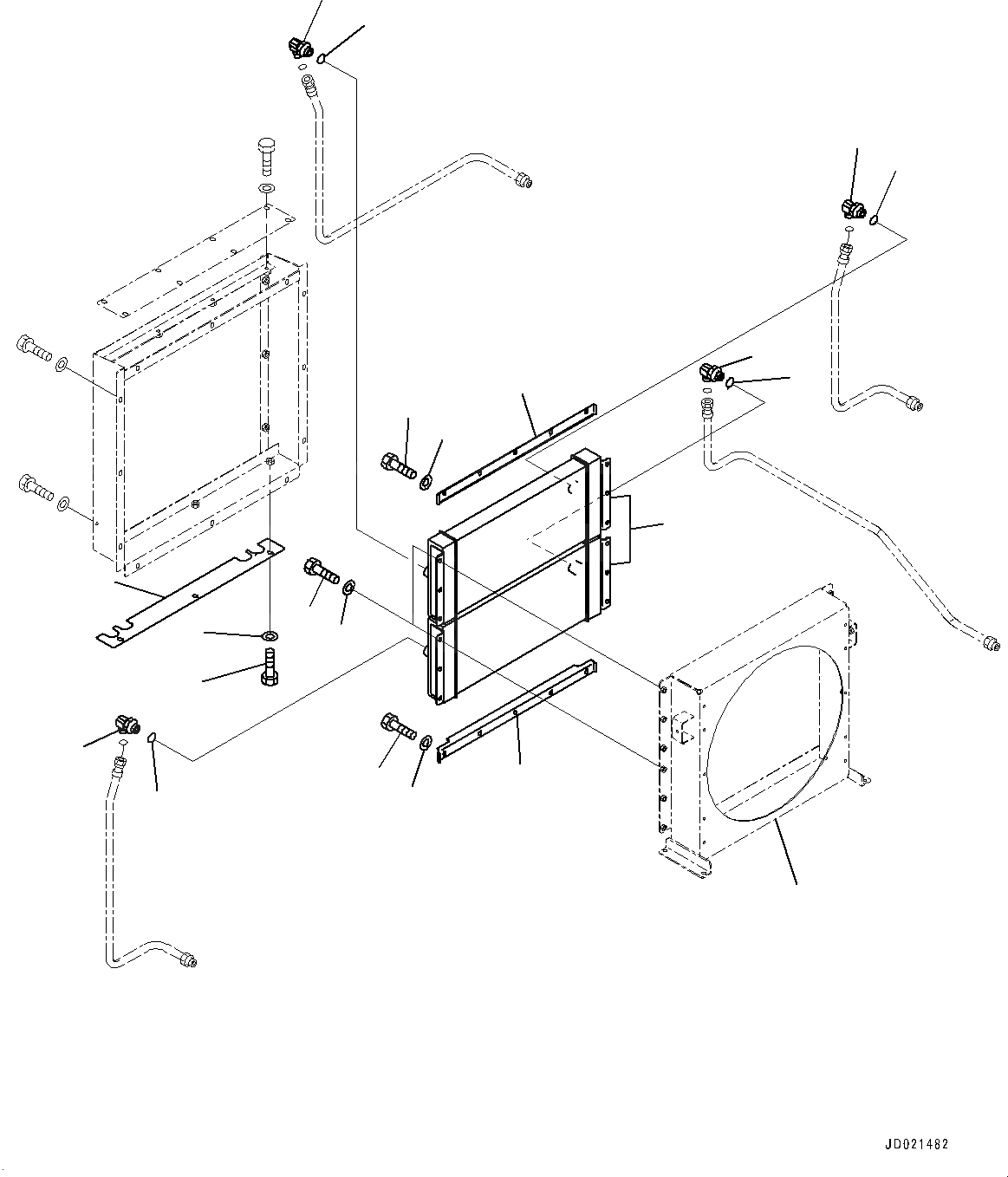 JD021482