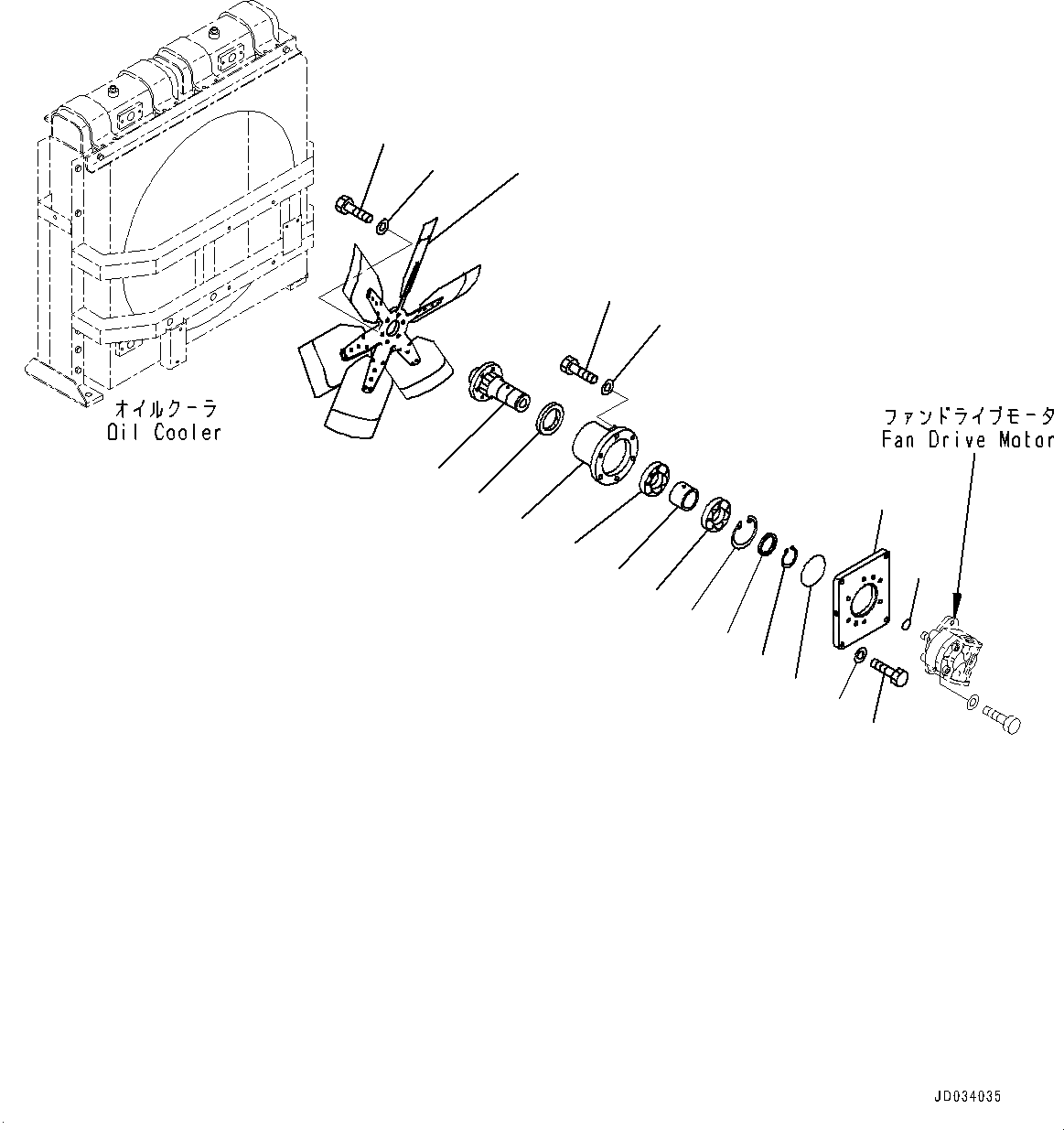 オイルクーラ
Oil Cooler

ファンドライブモータ
Fan Drive Motor

JD034035