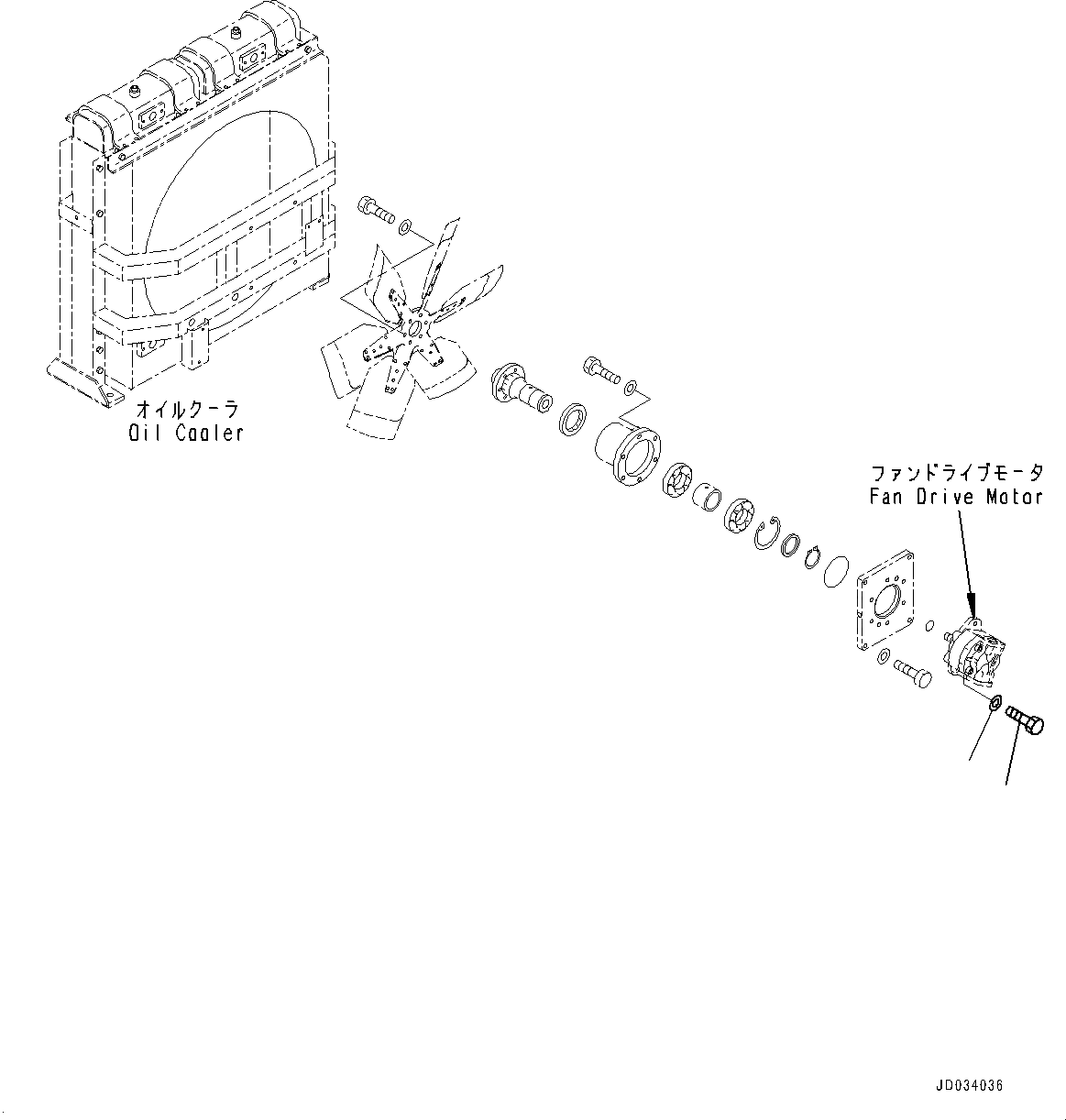 オイルクーラ
Oil Cooler

ファンドライブモータ
Fan Drive Motor

JD034036