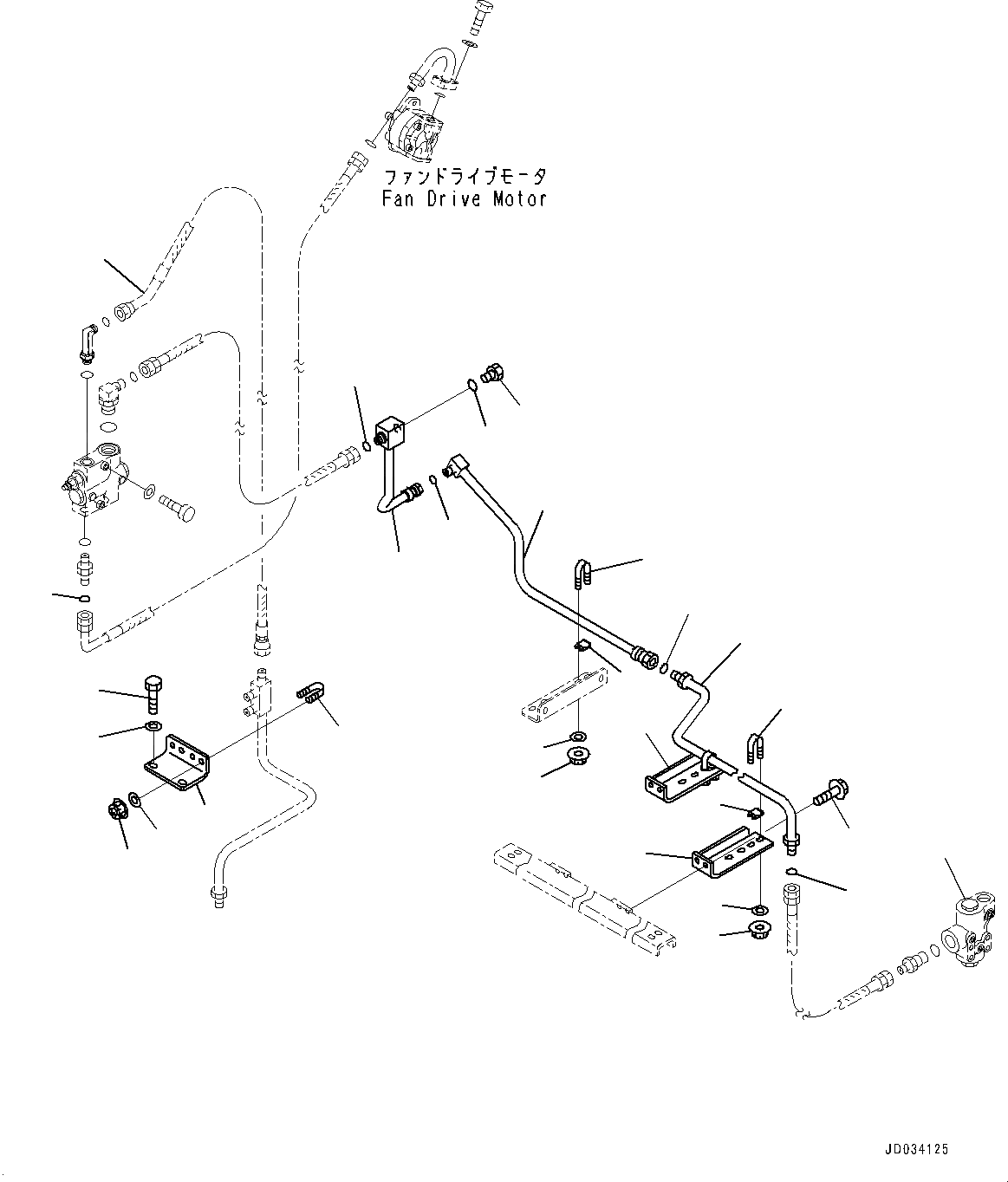 ファンドライブモータ
Fan Drive Motor

JD034125