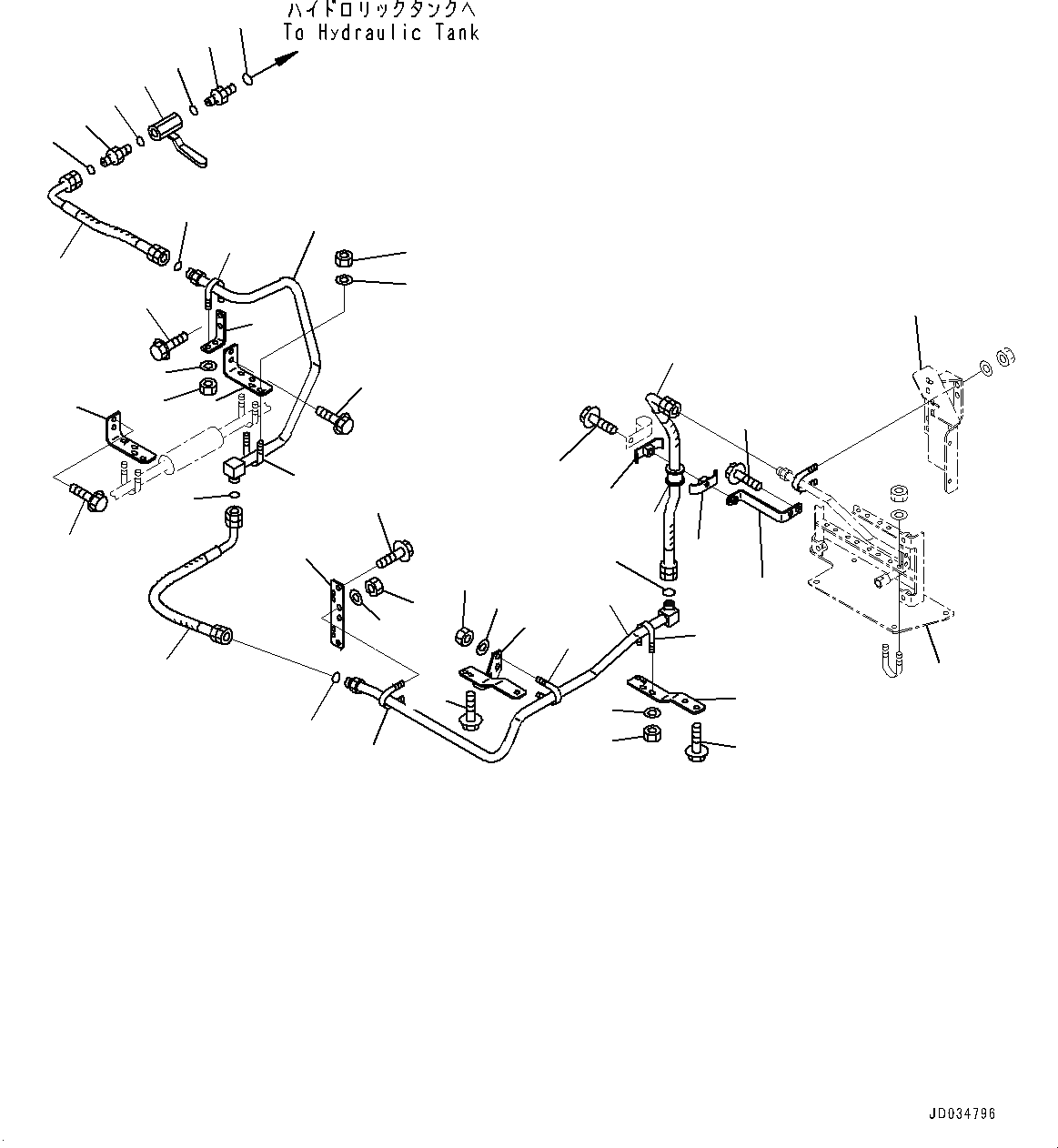 ハイドロリックタンクへ
To Hydraulic Tank

JD034796