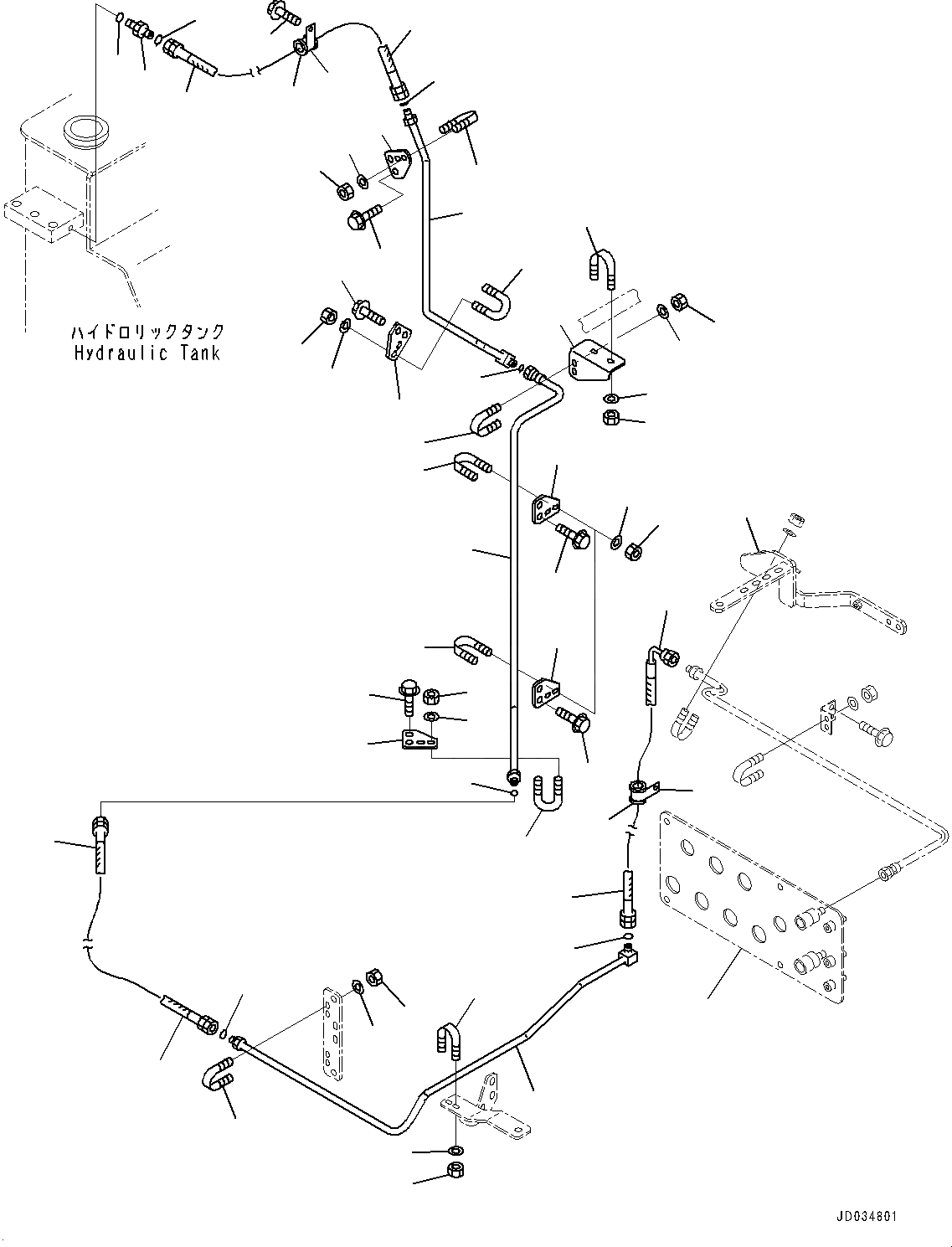 ハイドロリックタンク
Hydraulic Tank

JD034801