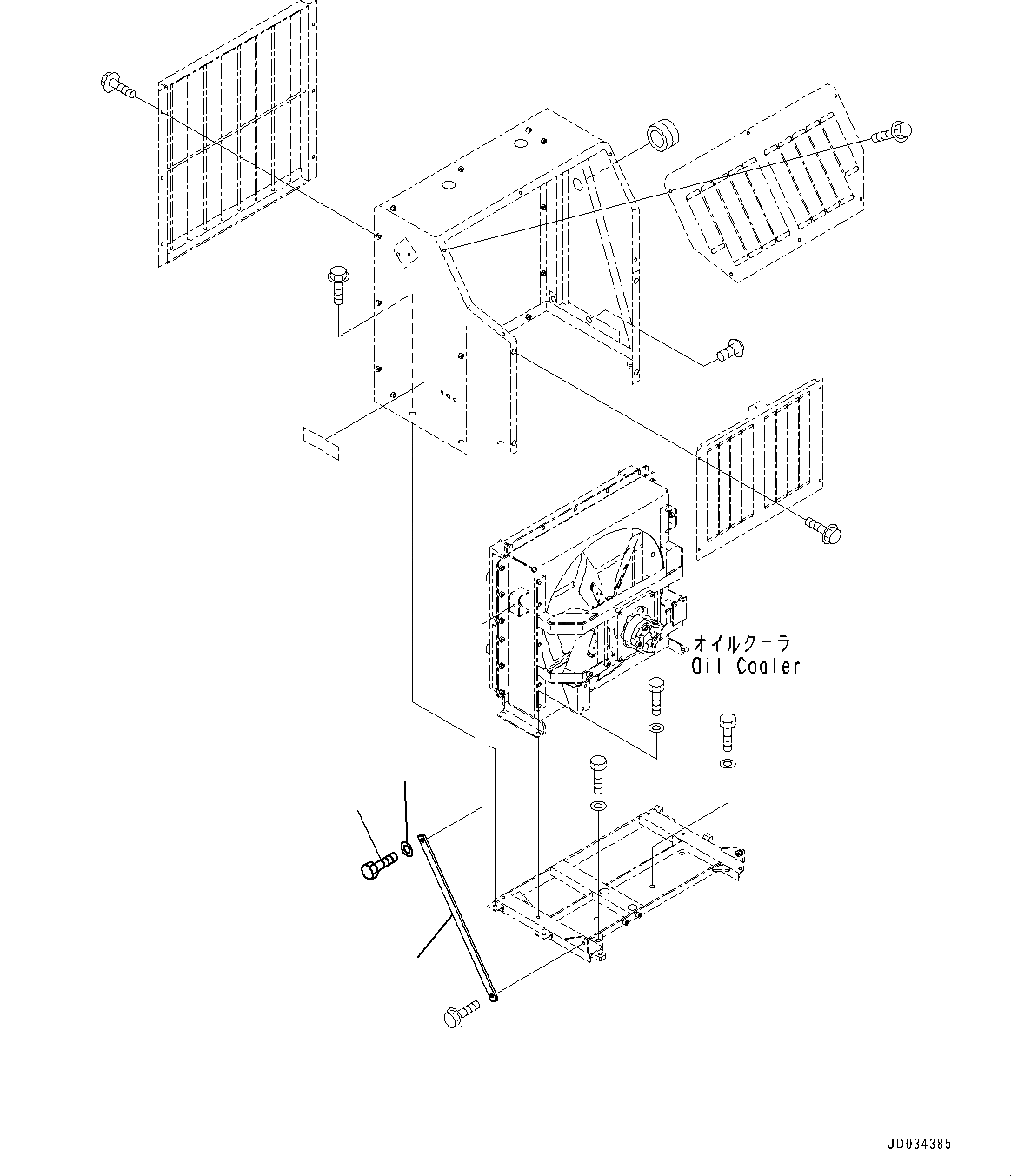 オイルクーラ
Oil Cooler

JD034385