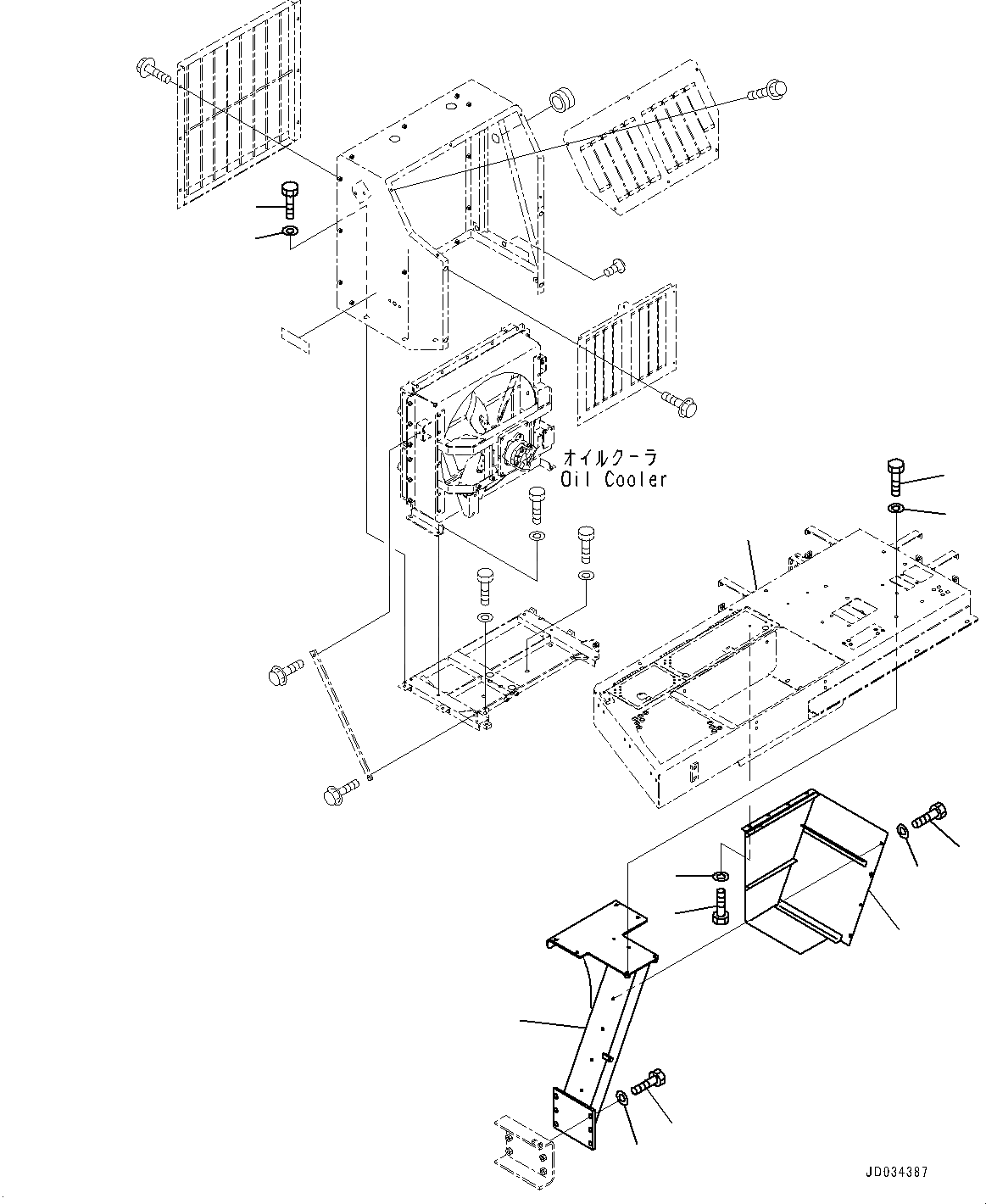 オイルクーラ
Oil Cooler

JD034387